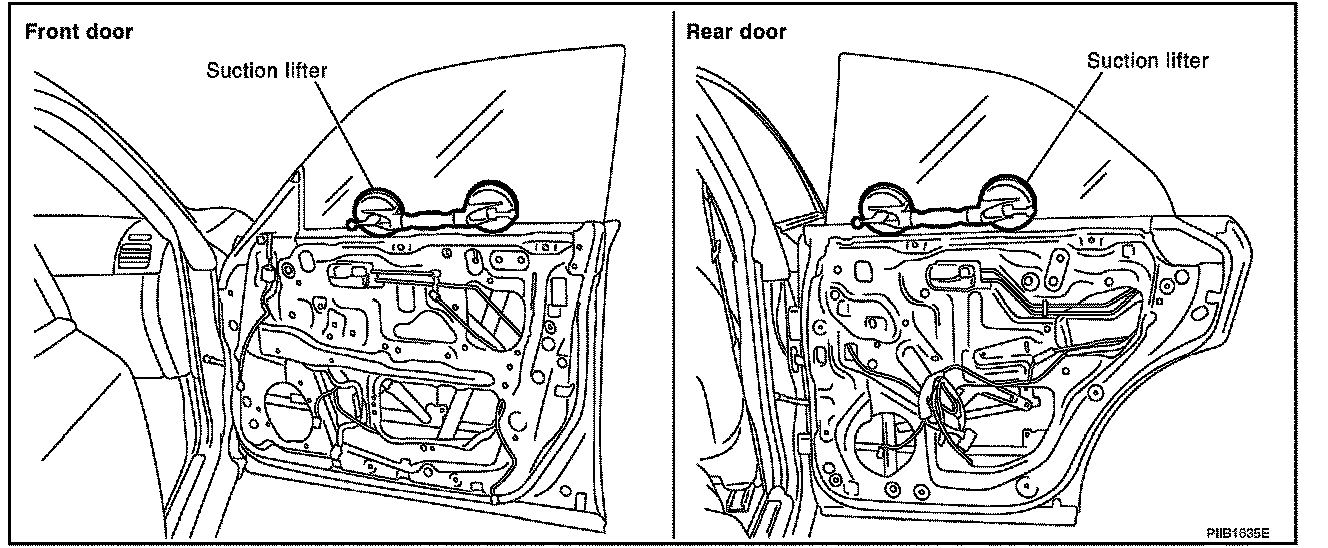 Front door

Suction lifter

Rear door

Suction lifter

PIIB1635E