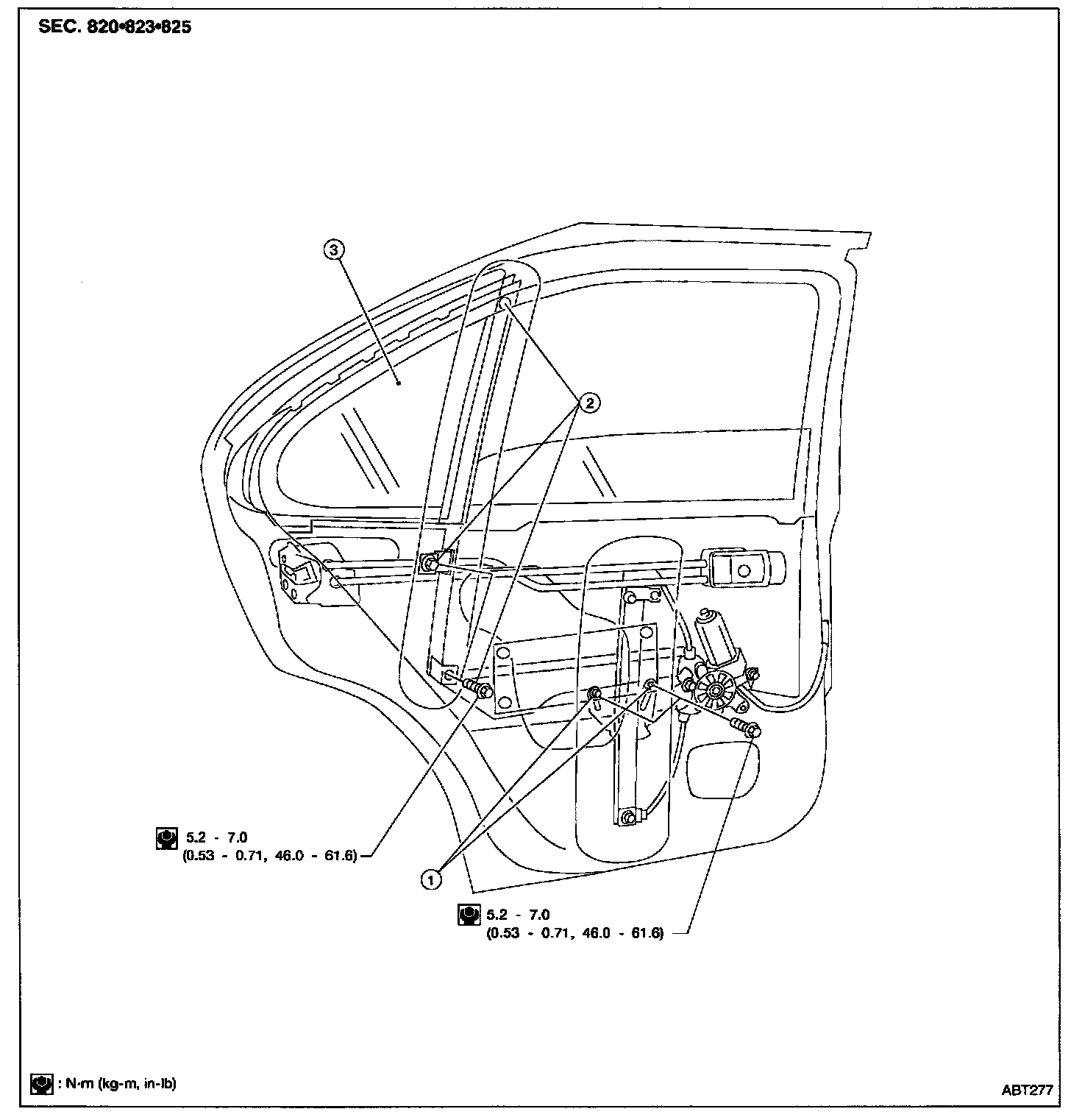 SEC. 820•823•825

3

2

5.2 - 7.0
(0.53 - 0.71, 46.0 - 61.6)

1

5.2 - 7.0
(0.53 - 0.71, 46.0 - 61.6)

: N·m (kg-m, in-lb)

ABT277