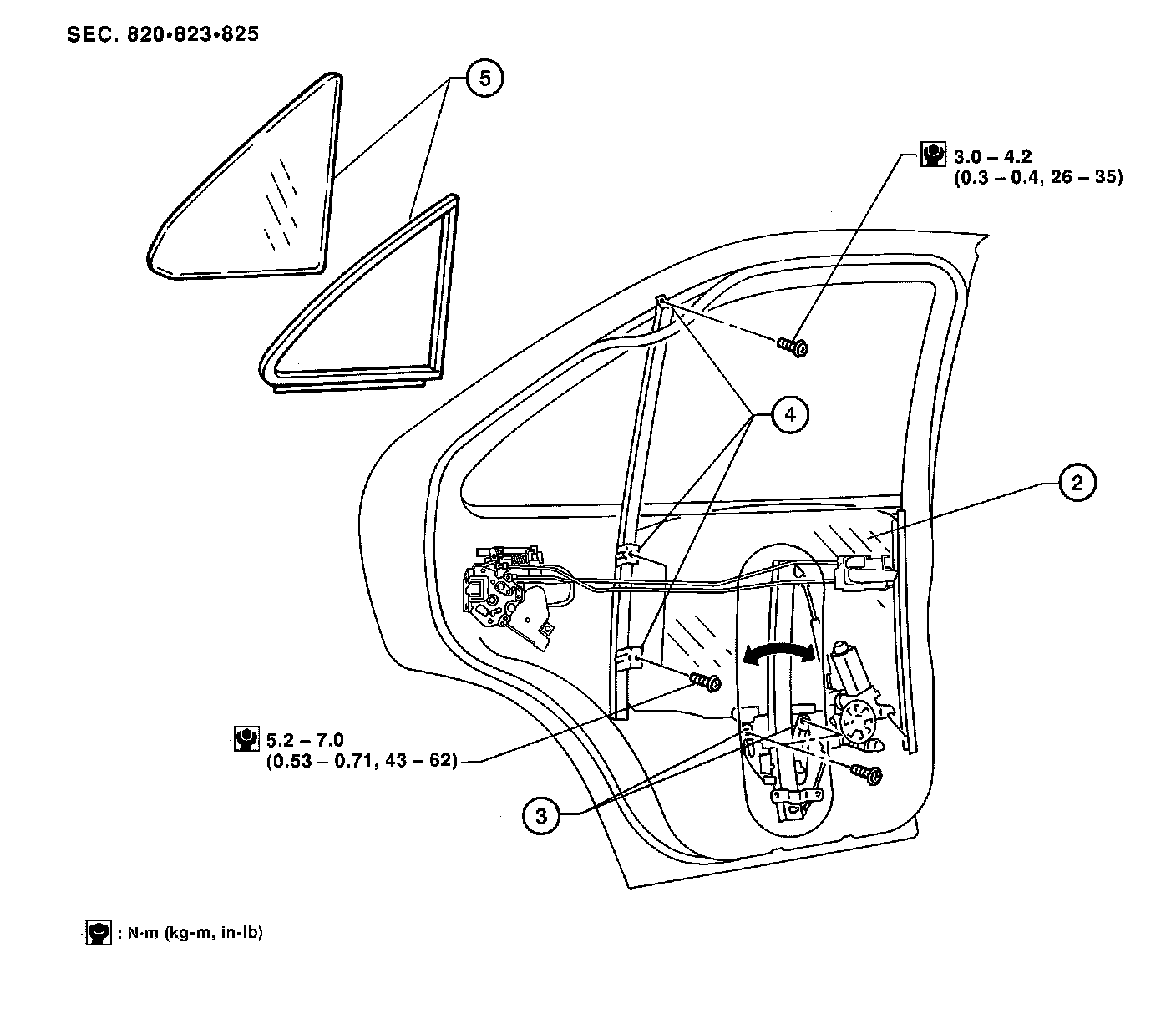 SEC. 820•823•825

5

3.0 – 4.2
(0.3 – 0.4, 26 – 35)

4

2

5.2 – 7.0
(0.53 – 0.71, 43 – 62)

3

: N·m (kg-m, in-lb)