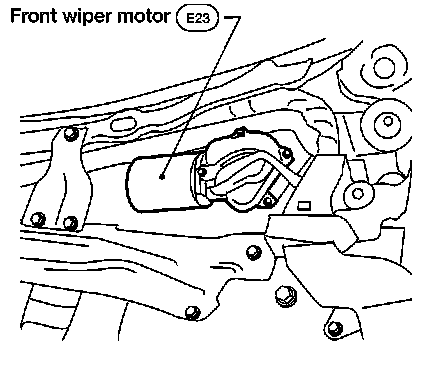 Front wiper motor E23