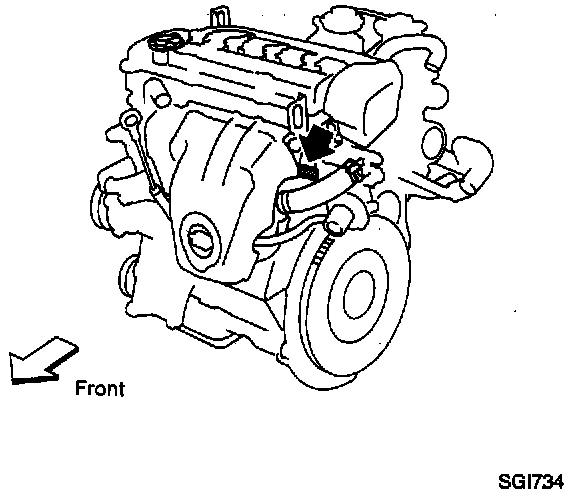 Front

SGI734