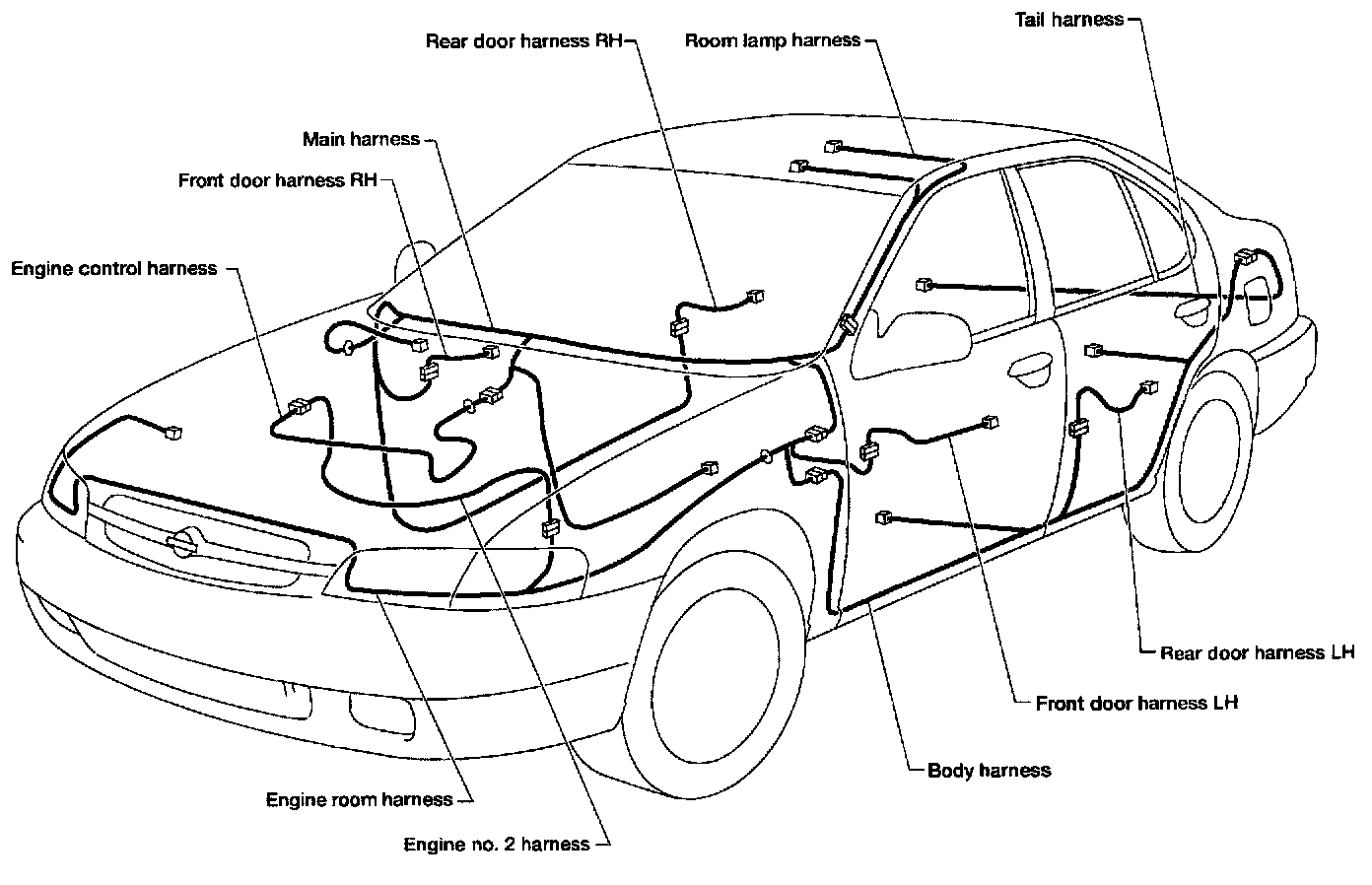 Rear door harness RH
Room lamp harness
Tail harness
Main harness
Front door harness RH
Engine control harness
Rear door harness LH
Front door harness LH
Body harness
Engine room harness
Engine no. 2 harness