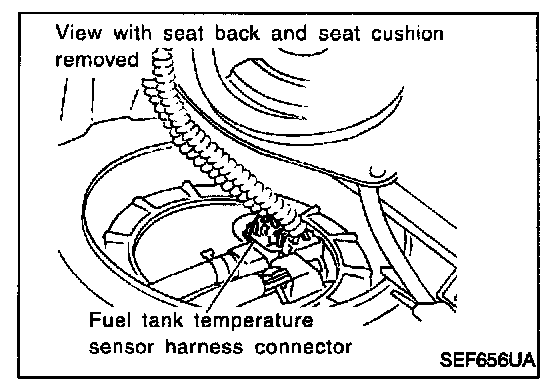 View with seat back and seat cushion removed

Fuel tank temperature sensor harness connector

SEF656UA