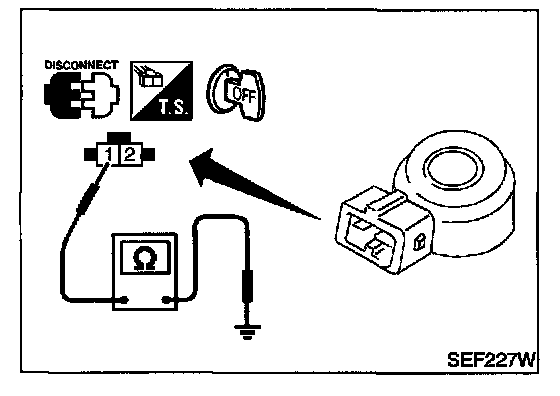 DISCONNECT

T.S.

OFF

1 2

Ω

SEF227W