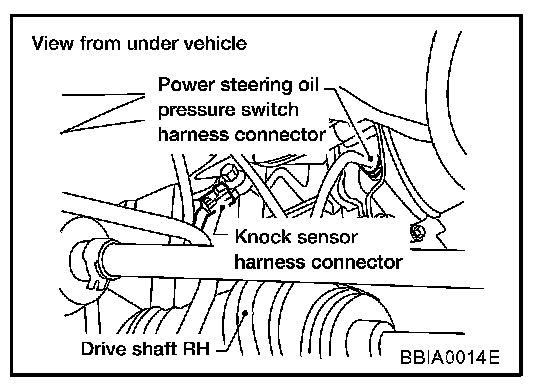 View from under vehicle

Power steering oil pressure switch harness connector

Knock sensor harness connector

Drive shaft RH

BBIA0014E