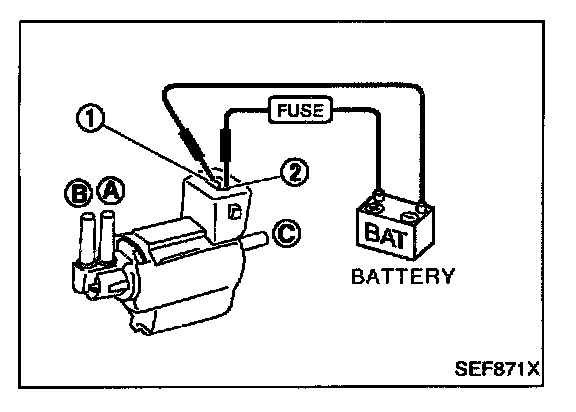 FUSE
1
2
B A
C
BAT
BATTERY
SEF871X