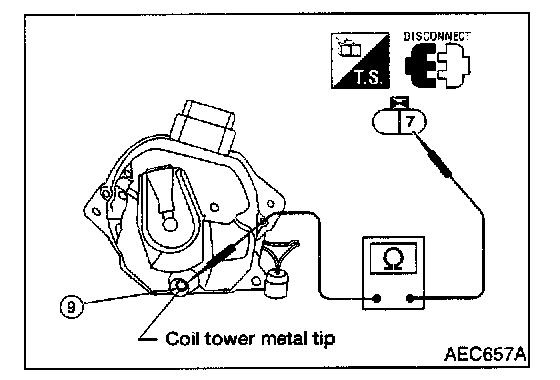 T.S.

DISCONNECT

7

Ω

9

Coil tower metal tip

AEC657A