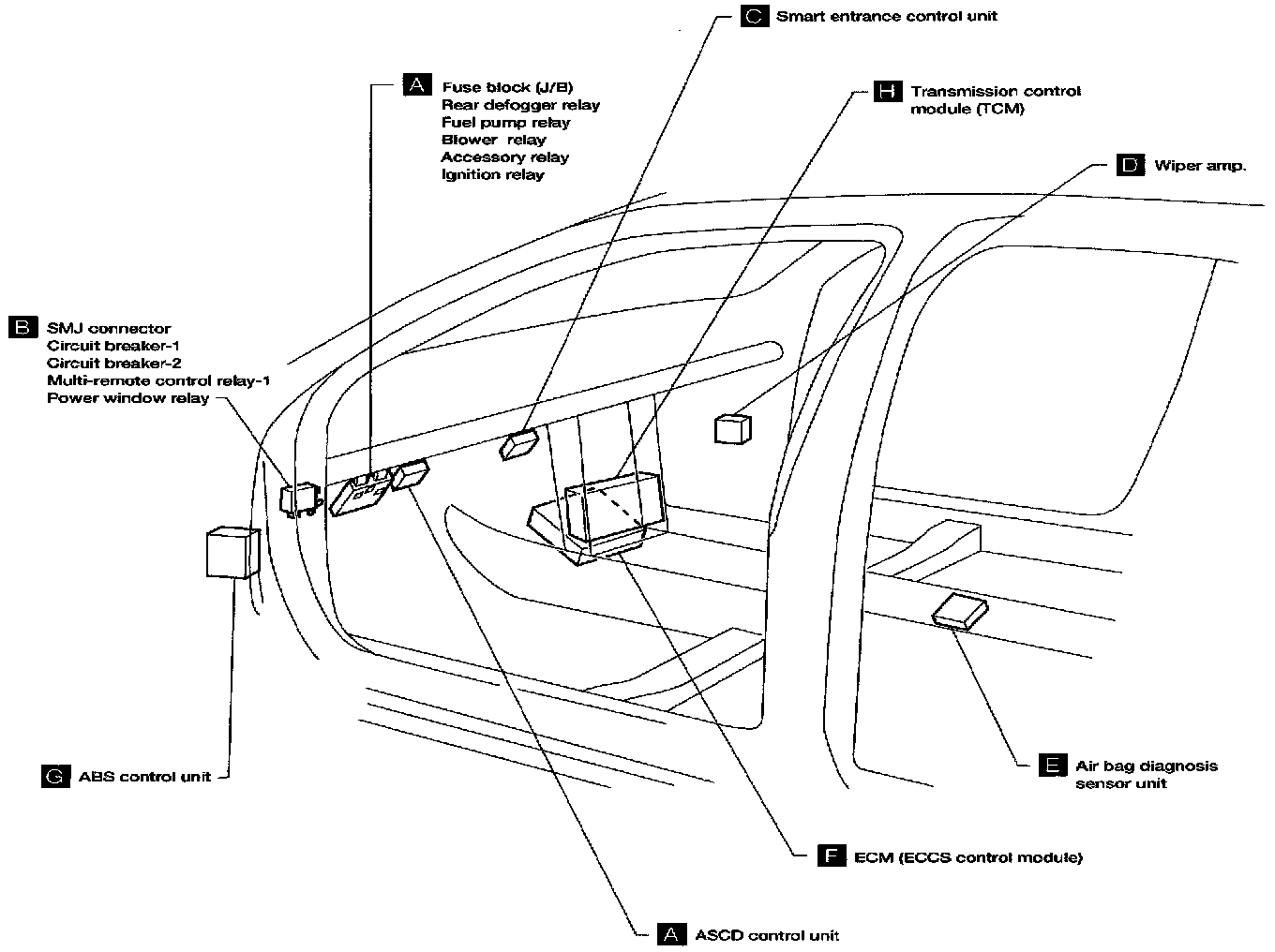 C Smart entrance control unit

A Fuse block (J/B)
Rear defogger relay
Fuel pump relay
Blower relay
Accessory relay
Ignition relay

H Transmission control module (TCM)

D Wiper amp.

B SMJ connector
Circuit breaker-1
Circuit breaker-2
Multi-remote control relay-1
Power window relay

G ABS control unit

E Air bag diagnosis sensor unit

F ECM (ECCS control module)

A ASCD control unit