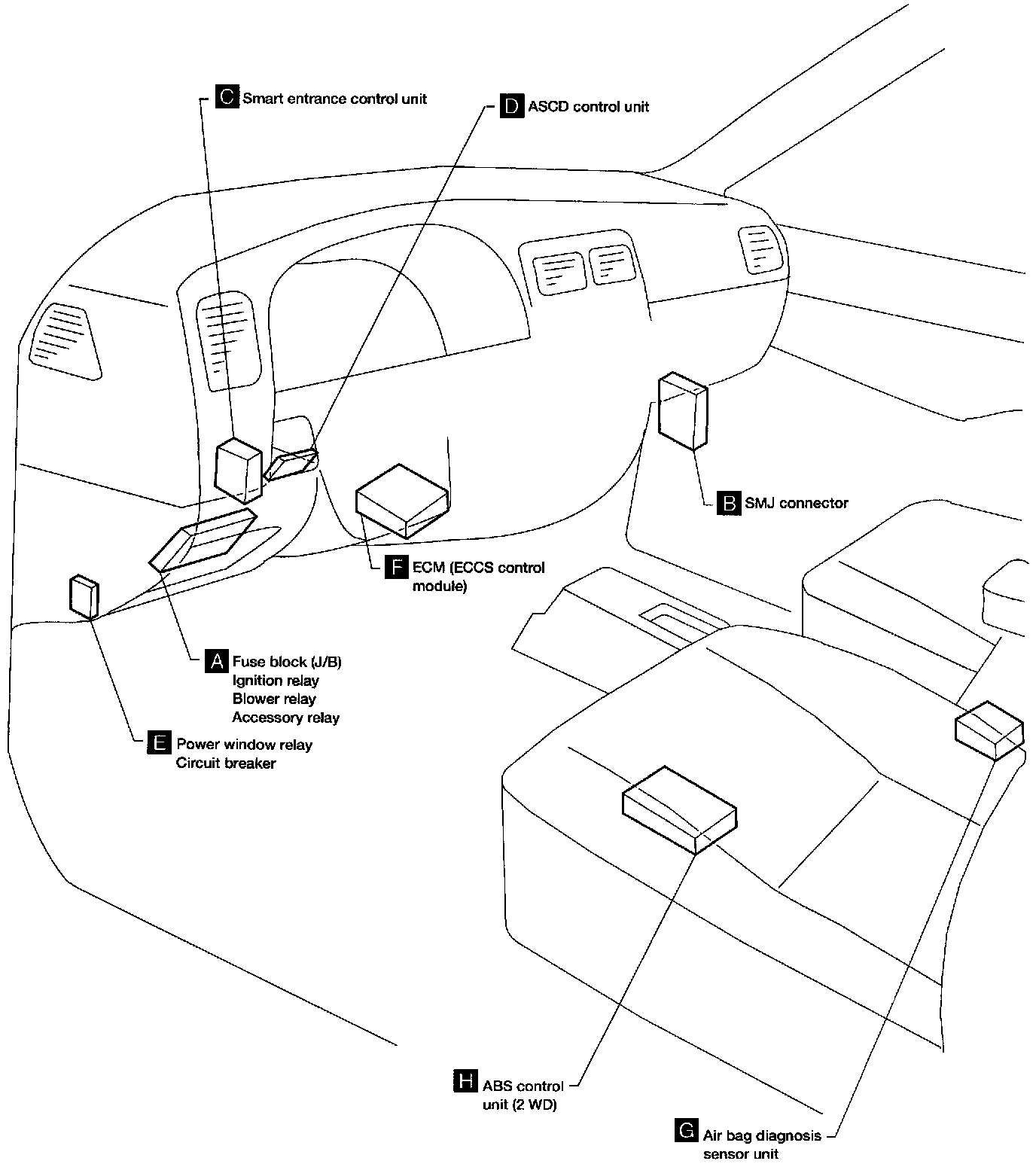 C Smart entrance control unit

D ASCD control unit

B SMJ connector

F ECM (ECCS control module)

A Fuse block (J/B)
Ignition relay
Blower relay
Accessory relay

E Power window relay
Circuit breaker

H ABS control unit (2 WD)

G Air bag diagnosis sensor unit