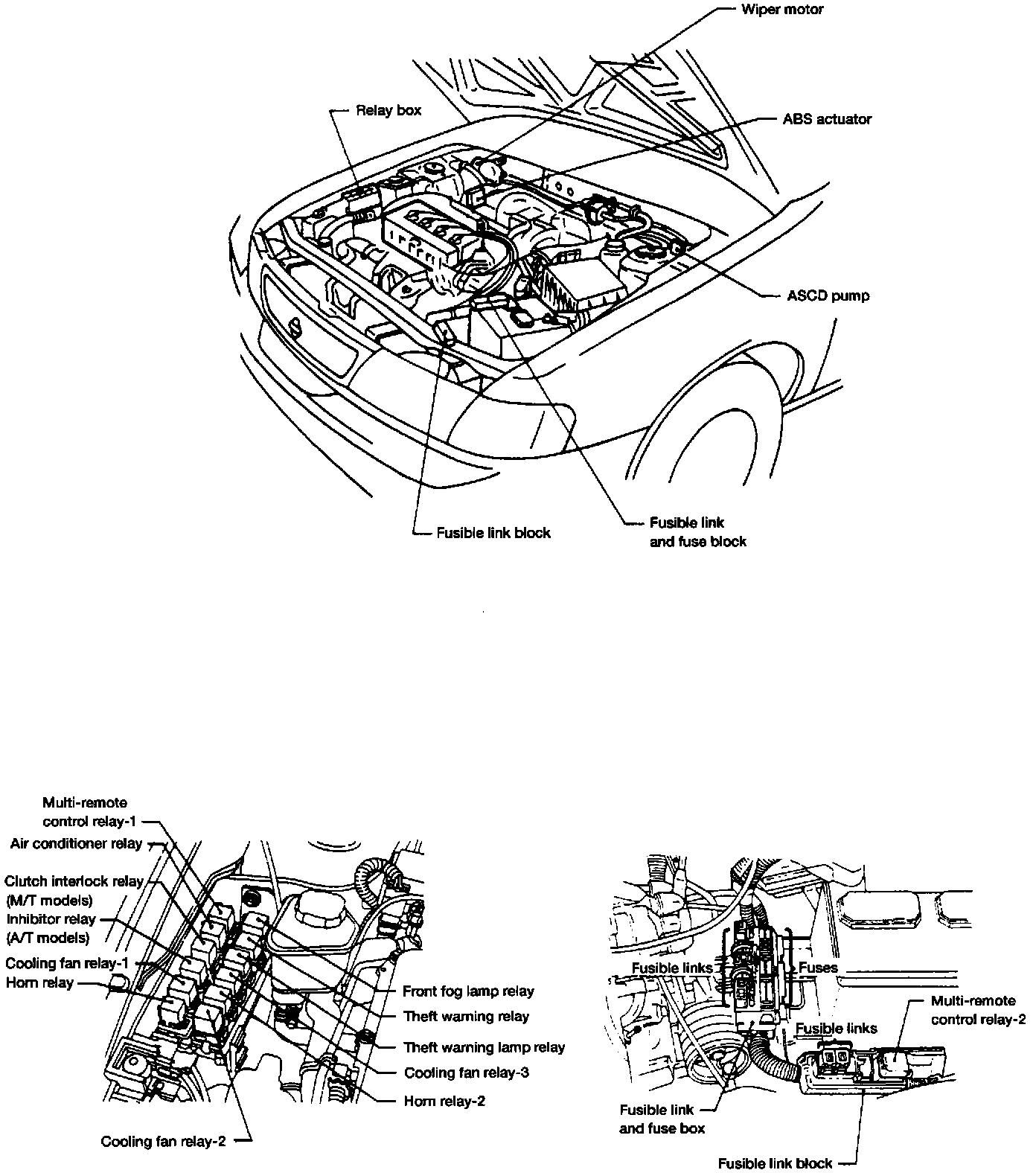 Wiper motor

Relay box

ABS actuator

ASCD pump

Fusible link block

Fusible link and fuse block

Multi-remote control relay-1

Air conditioner relay

Clutch interlock relay (M/T models)

Inhibitor relay (A/T models)

Cooling fan relay-1

Horn relay

Front fog lamp relay

Theft warning relay

Theft warning lamp relay

Cooling fan relay-3

Horn relay-2

Cooling fan relay-2

Fusible links

Fuses

Multi-remote control relay-2

Fusible links

Fusible link and fuse box

Fusible link block