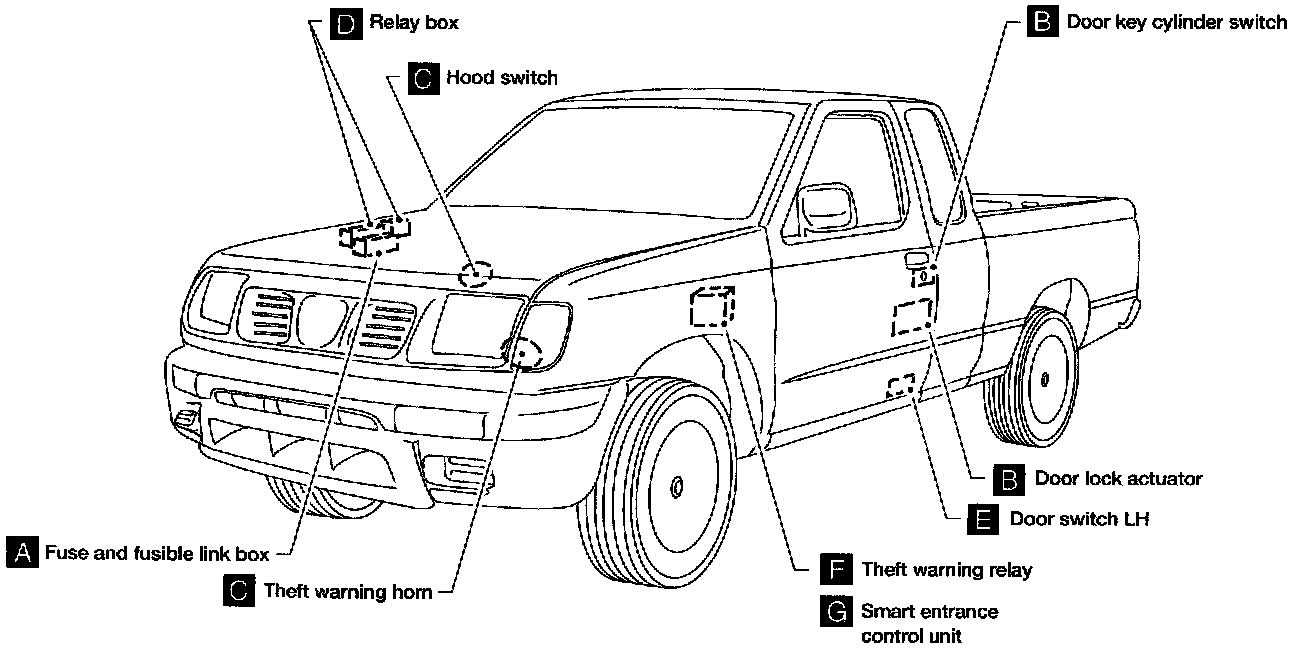 D Relay box

C Hood switch

B Door key cylinder switch

B Door lock actuator

E Door switch LH

A Fuse and fusible link box

C Theft warning horn

F Theft warning relay

G Smart entrance control unit