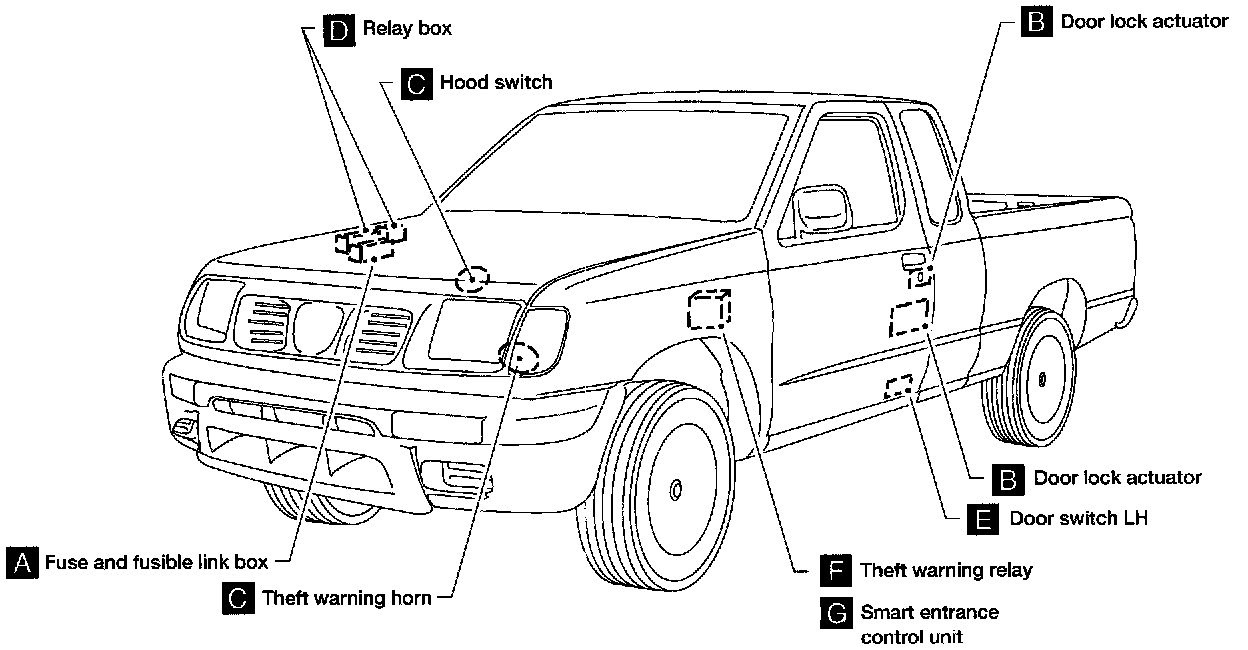 D Relay box

C Hood switch

B Door lock actuator

B Door lock actuator

E Door switch LH

A Fuse and fusible link box

C Theft warning horn

F Theft warning relay

G Smart entrance control unit