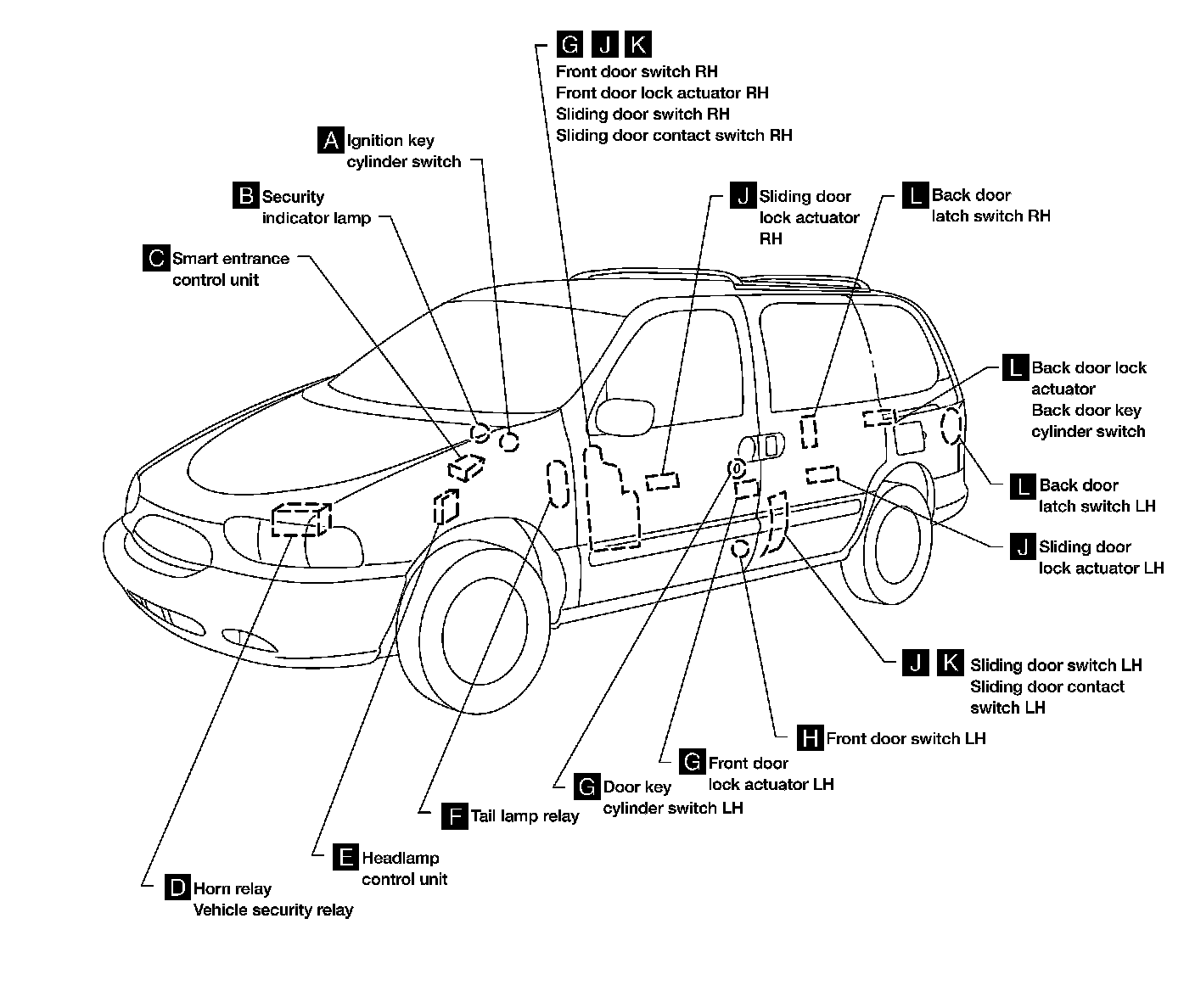 G J K
Front door switch RH
Front door lock actuator RH
Sliding door switch RH
Sliding door contact switch RH

A Ignition key cylinder switch

B Security indicator lamp

C Smart entrance control unit

J Sliding door lock actuator RH

L Back door latch switch RH

L Back door lock actuator
Back door key cylinder switch

L Back door latch switch LH

J Sliding door lock actuator LH

J K Sliding door switch LH
Sliding door contact switch LH

H Front door switch LH

G Front door lock actuator LH

G Door key cylinder switch LH

F Tail lamp relay

E Headlamp control unit

D Horn relay
Vehicle security relay