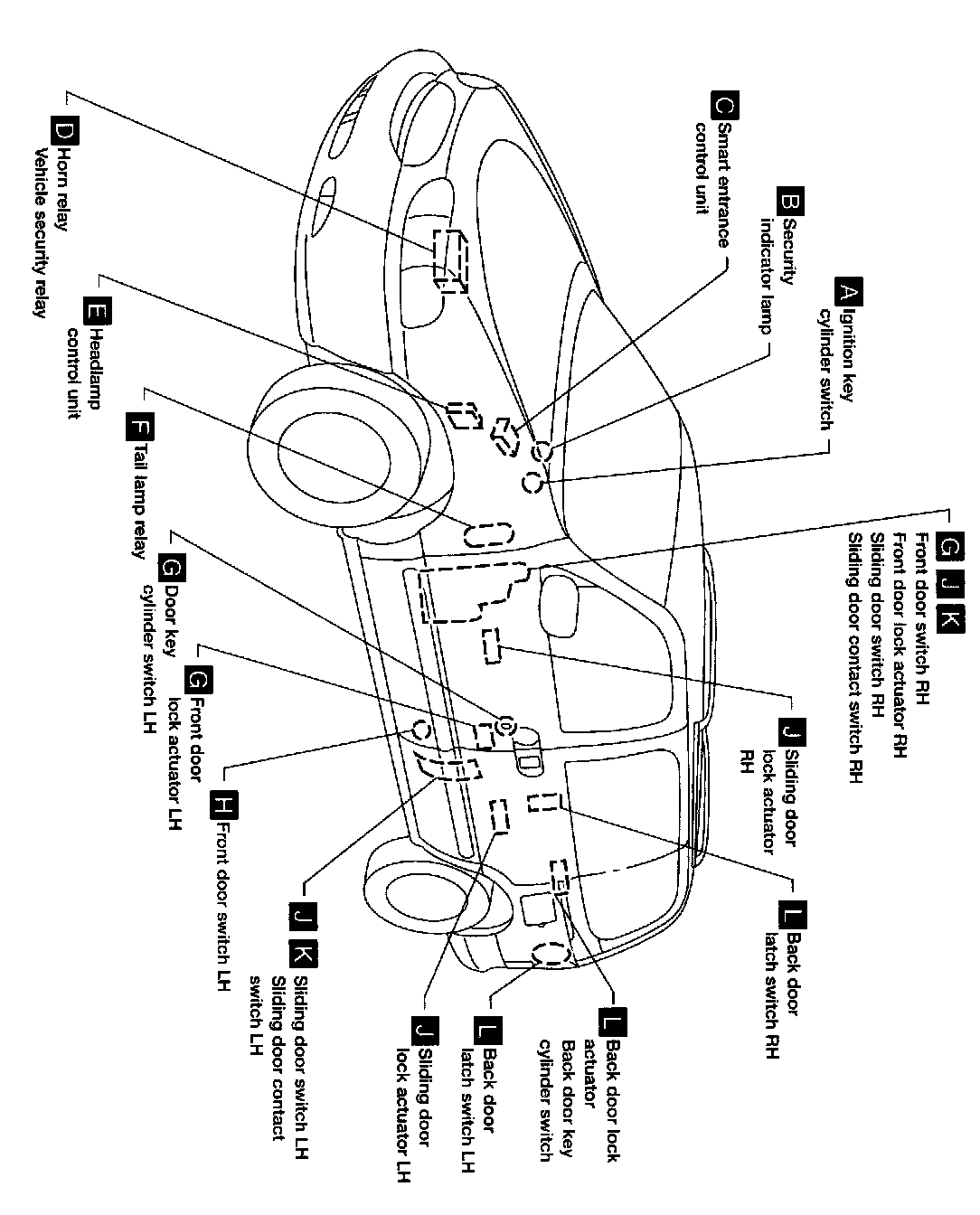 A Ignition key cylinder switch

B Security indicator lamp

C Smart entrance control unit

D Horn relay
Vehicle security relay

E Headlamp control unit

F Tail lamp relay

G Door key cylinder switch LH

G Front door lock actuator LH

H Front door switch LH

J K Sliding door switch LH
Sliding door contact switch LH

J Sliding door lock actuator LH

L Back door latch switch LH

L Back door lock actuator
Back door key cylinder switch

L Back door latch switch RH

J Sliding door lock actuator RH

G J K Front door switch RH
Front door lock actuator RH
Sliding door switch RH
Sliding door contact switch RH