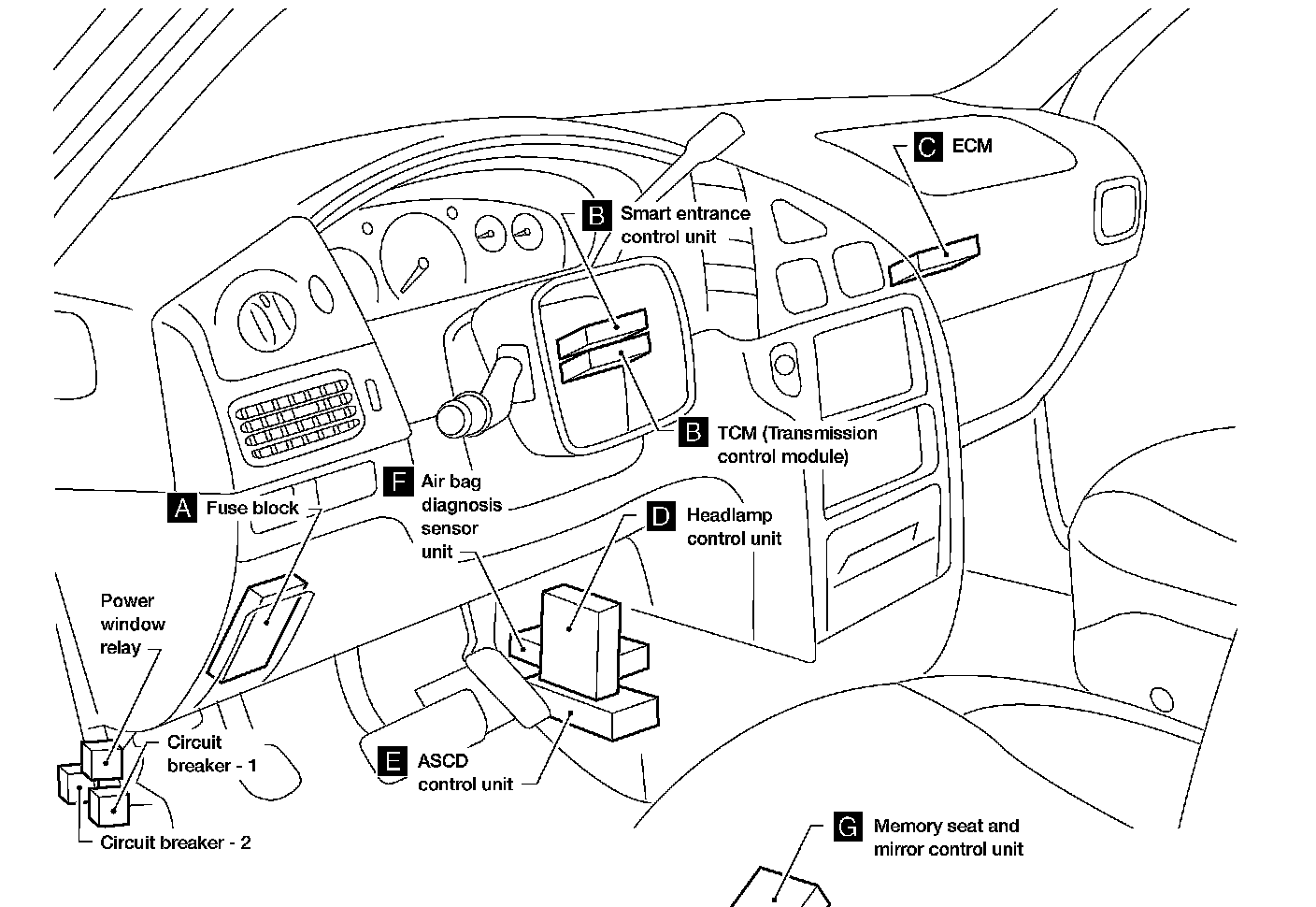 C ECM

B Smart entrance control unit

B TCM (Transmission control module)

F Air bag diagnosis sensor unit

A Fuse block

D Headlamp control unit

Power window relay

Circuit breaker - 1

Circuit breaker - 2

E ASCD control unit

G Memory seat and mirror control unit