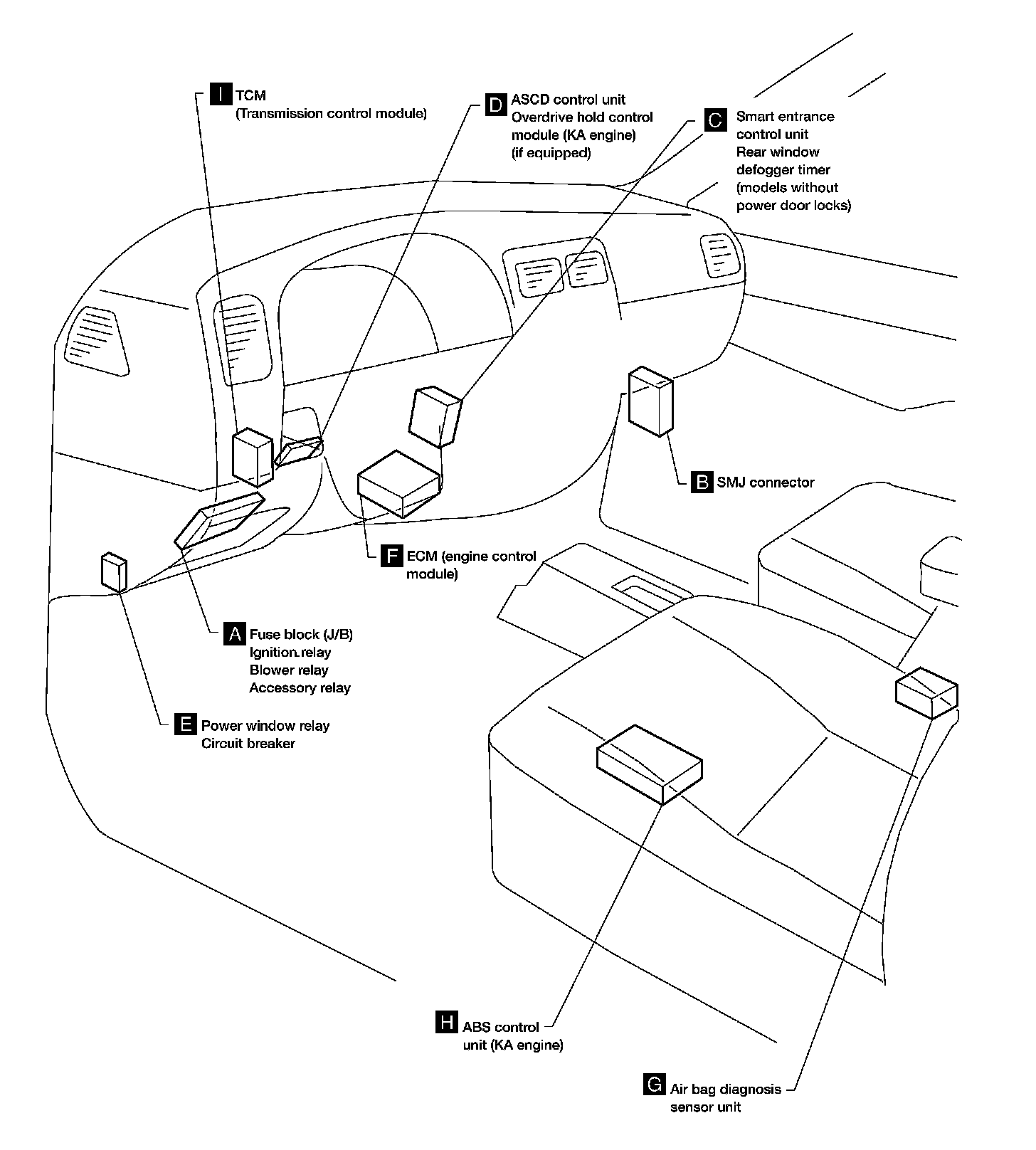 I TCM
(Transmission control module)

D ASCD control unit
Overdrive hold control module (KA engine)
(if equipped)

C Smart entrance control unit
Rear window defogger timer
(models without power door locks)

B SMJ connector

F ECM (engine control module)

A Fuse block (J/B)
Ignition relay
Blower relay
Accessory relay

E Power window relay
Circuit breaker

H ABS control unit (KA engine)

G Air bag diagnosis sensor unit