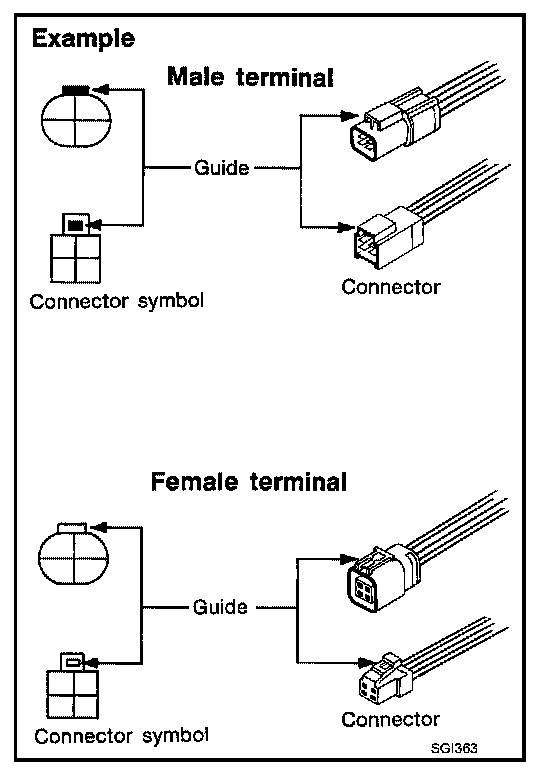 Example

Male terminal

Guide

Connector symbol

Connector

Female terminal

Guide

Connector symbol

Connector

SGI363