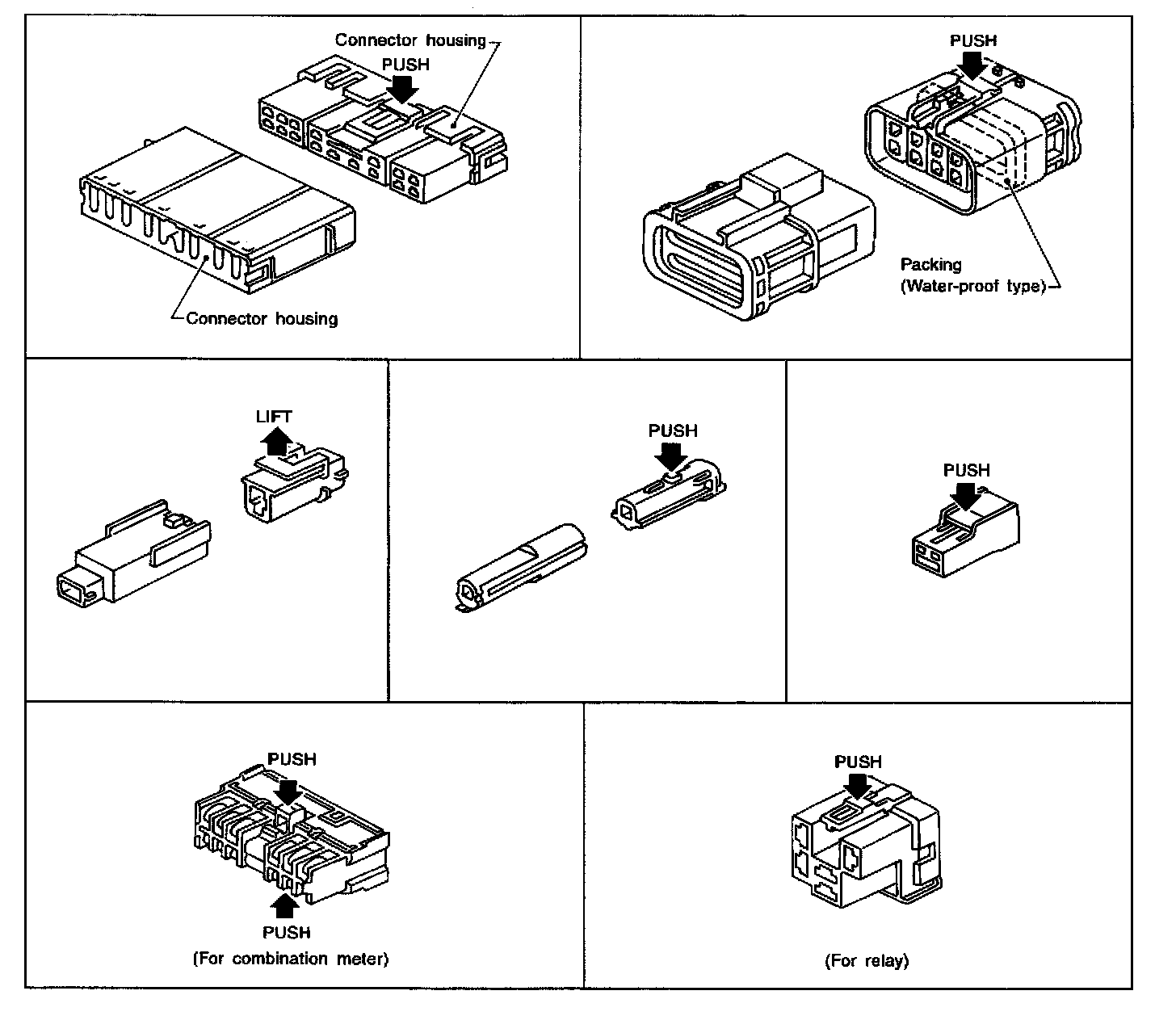 Connector housing
PUSH
Connector housing

PUSH
Packing
(Water-proof type)

LIFT

PUSH

PUSH

PUSH
PUSH
(For combination meter)

PUSH
(For relay)