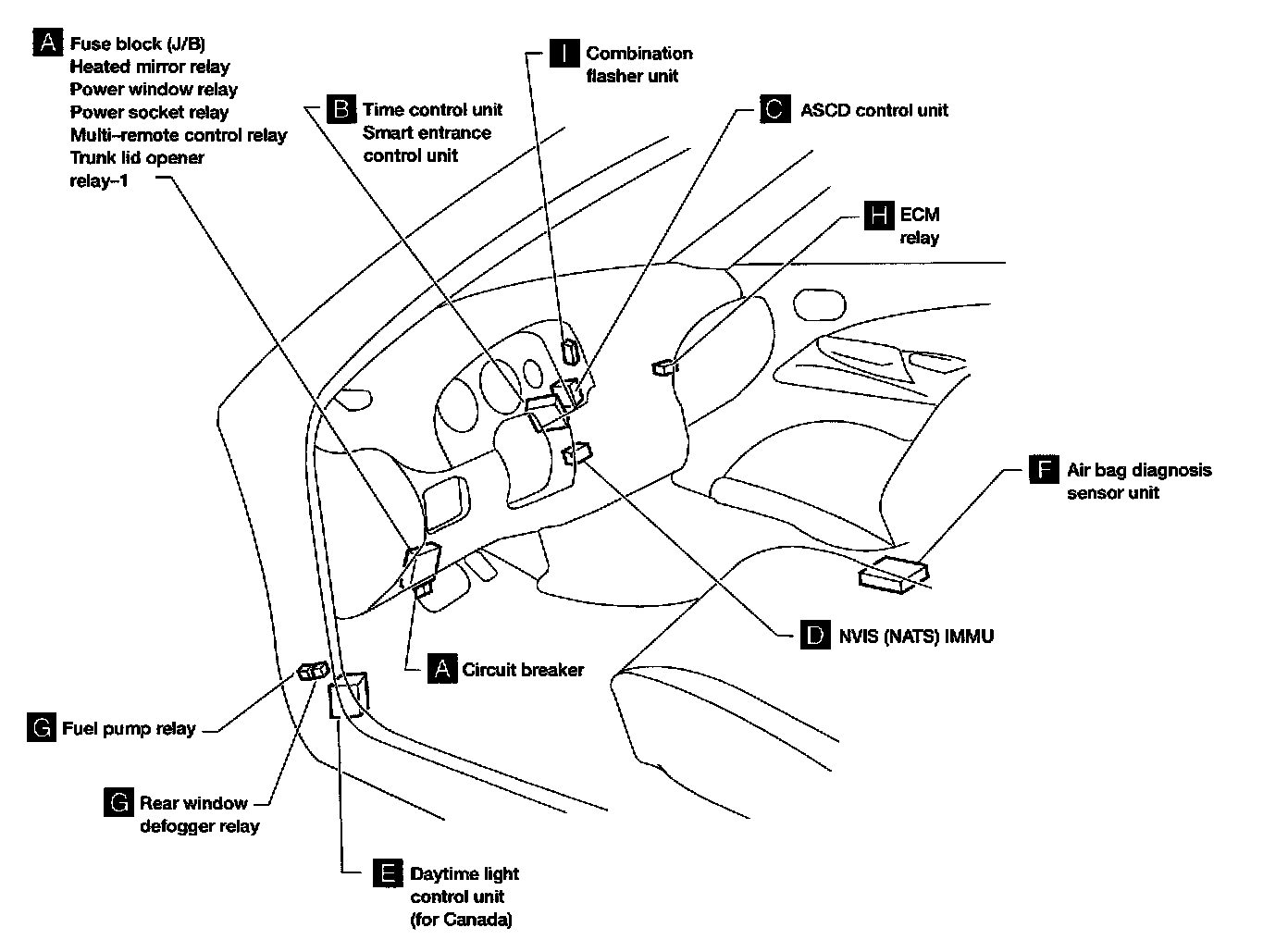 A Fuse block (J/B)
Heated mirror relay
Power window relay
Power socket relay
Multi-remote control relay
Trunk lid opener relay-1

B Time control unit
Smart entrance control unit

I Combination flasher unit

C ASCD control unit

H ECM relay

F Air bag diagnosis sensor unit

D NVIS (NATS) IMMU

A Circuit breaker

G Fuel pump relay

G Rear window defogger relay

E Daytime light control unit (for Canada)