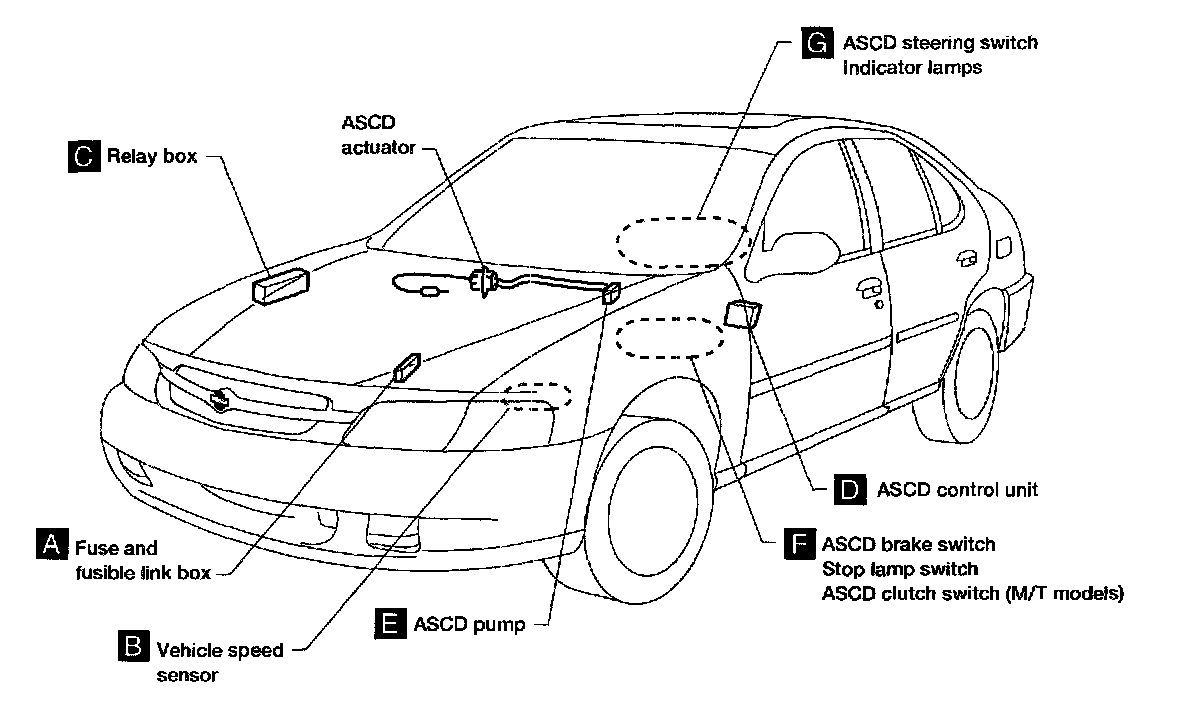 G ASCD steering switch
Indicator lamps

ASCD actuator

C Relay box

D ASCD control unit

A Fuse and fusible link box

F ASCD brake switch
Stop lamp switch
ASCD clutch switch (M/T models)

E ASCD pump

B Vehicle speed sensor