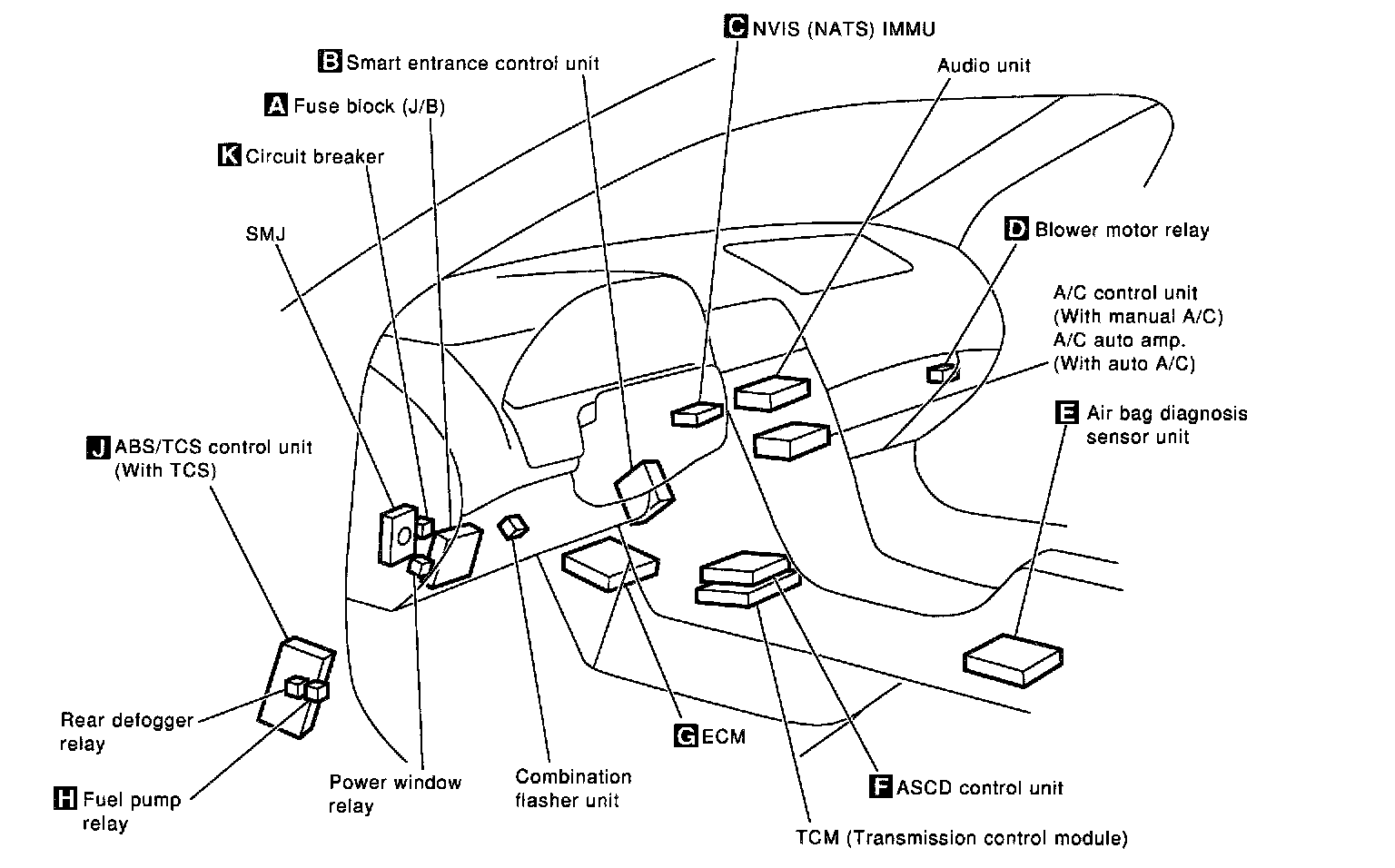 C NVIS (NATS) IMMU

B Smart entrance control unit

Audio unit

A Fuse block (J/B)

K Circuit breaker

SMJ

D Blower motor relay

A/C control unit (With manual A/C)
A/C auto amp. (With auto A/C)

E Air bag diagnosis sensor unit

J ABS/TCS control unit (With TCS)

Rear defogger relay

H Fuel pump relay

Power window relay

Combination flasher unit

G ECM

F ASCD control unit

TCM (Transmission control module)