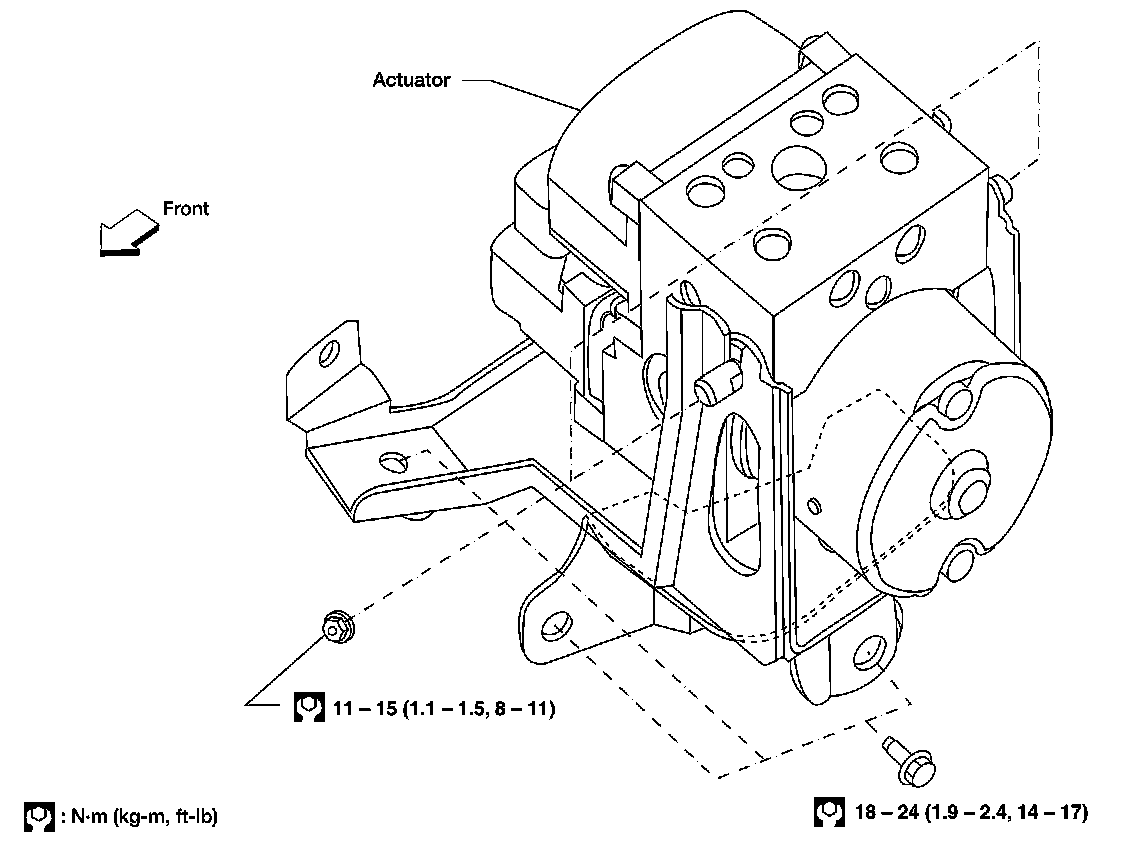 Actuator

Front

11 – 15 (1.1 – 1.5, 8 – 11)

: N·m (kg-m, ft-lb)

18 – 24 (1.9 – 2.4, 14 – 17)