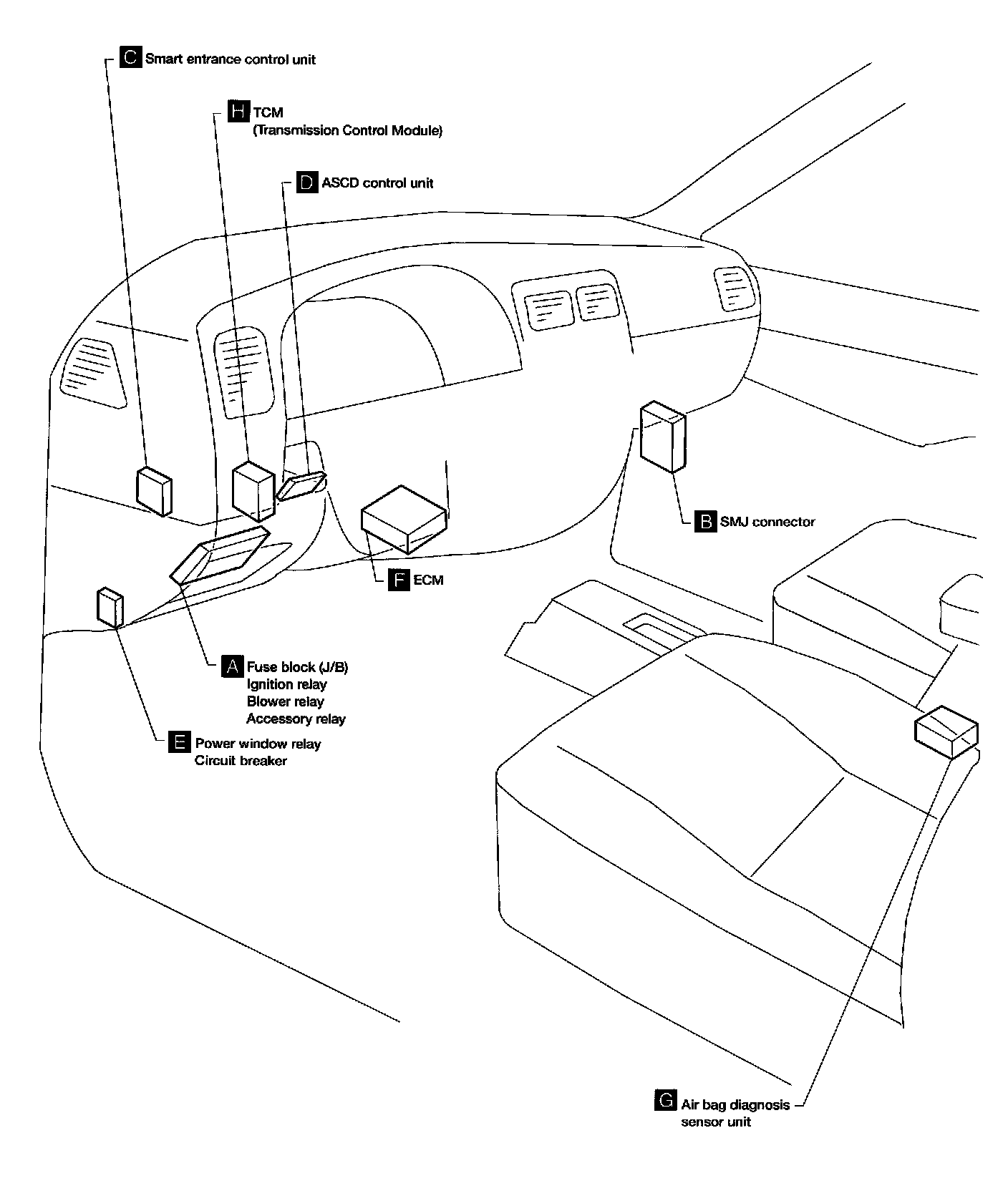 C Smart entrance control unit

H TCM
(Transmission Control Module)

D ASCD control unit

B SMJ connector

F ECM

A Fuse block (J/B)
Ignition relay
Blower relay
Accessory relay

E Power window relay
Circuit breaker

G Air bag diagnosis
sensor unit