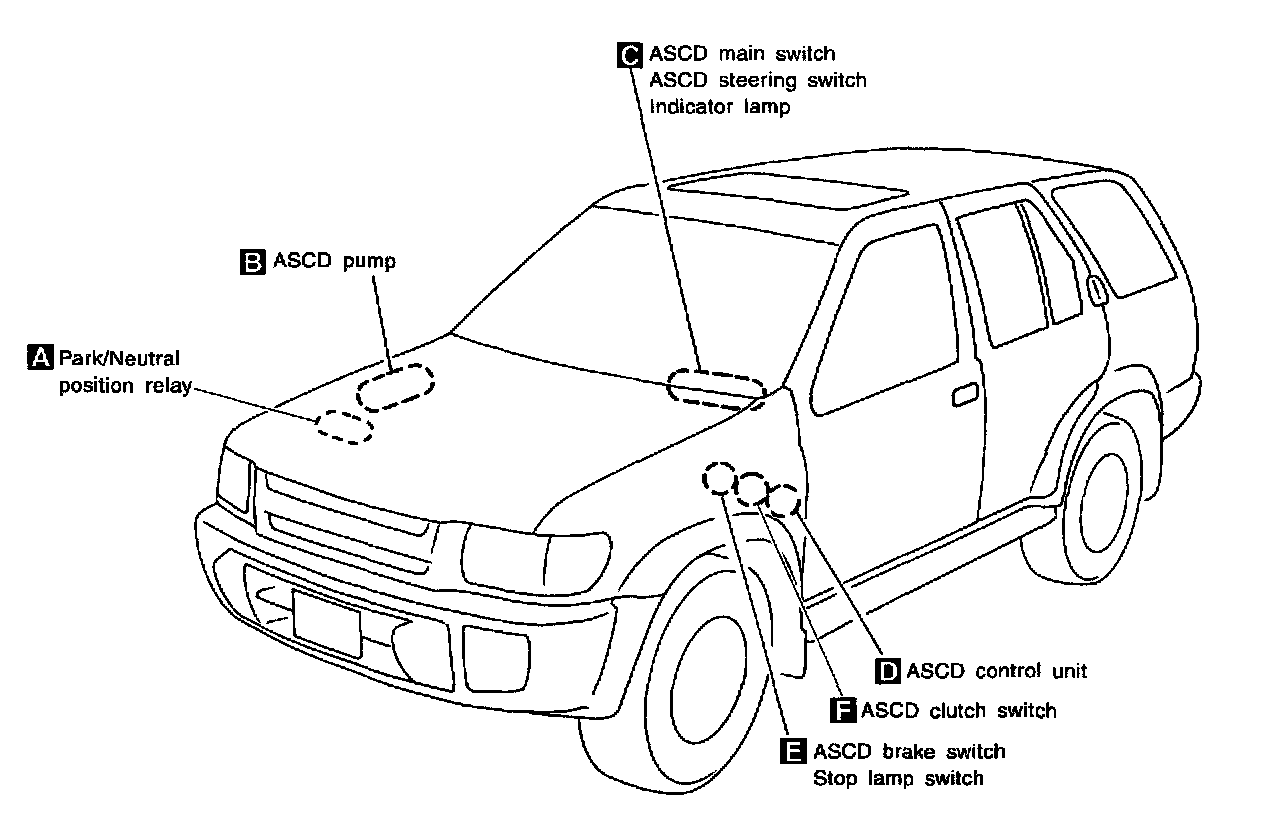 C ASCD main switch
ASCD steering switch
Indicator lamp

B ASCD pump

A Park/Neutral position relay

D ASCD control unit

F ASCD clutch switch

E ASCD brake switch
Stop lamp switch