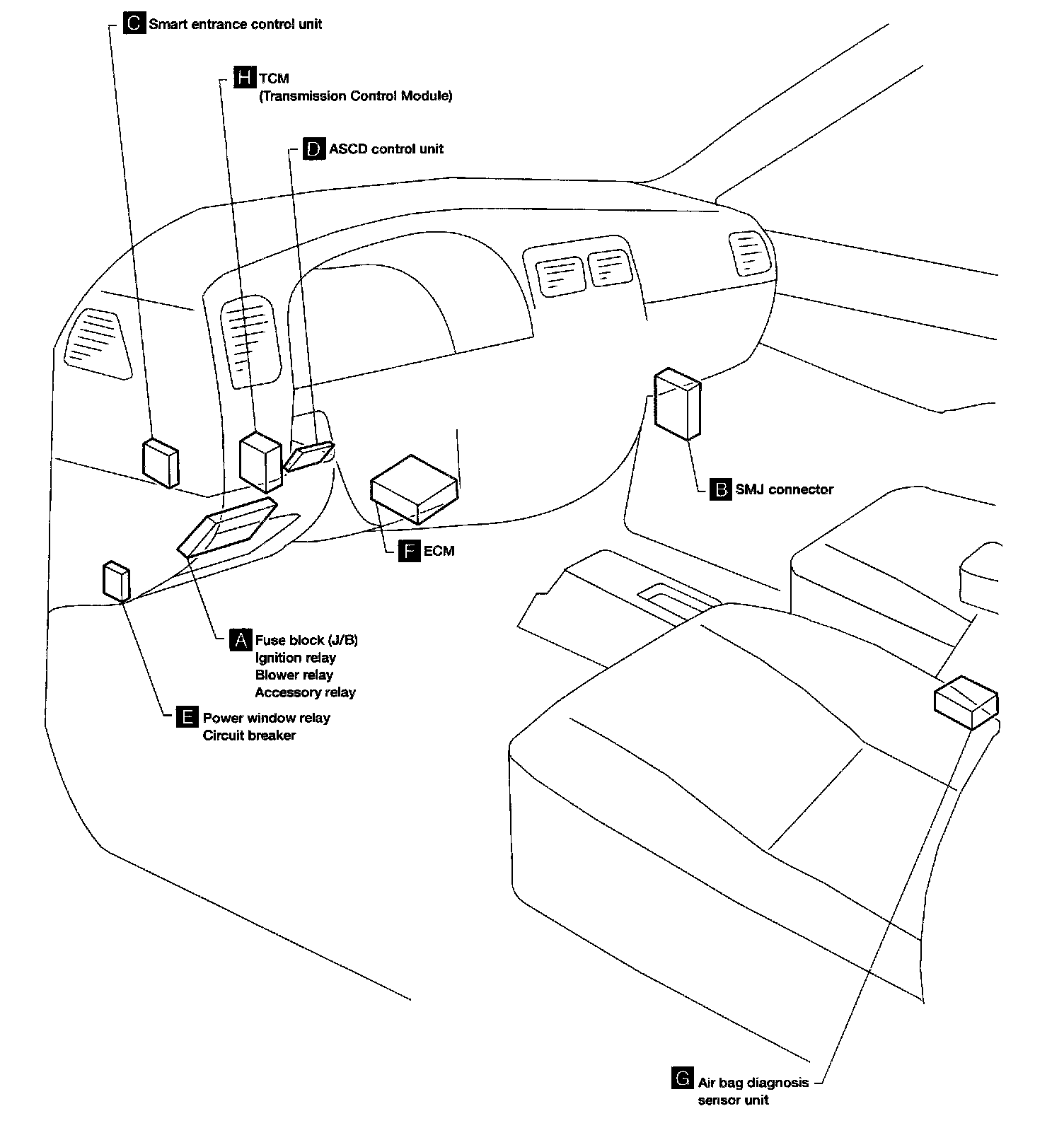 C Smart entrance control unit

H TCM
(Transmission Control Module)

D ASCD control unit

B SMJ connector

F ECM

A Fuse block (J/B)
Ignition relay
Blower relay
Accessory relay

E Power window relay
Circuit breaker

G Air bag diagnosis
sensor unit