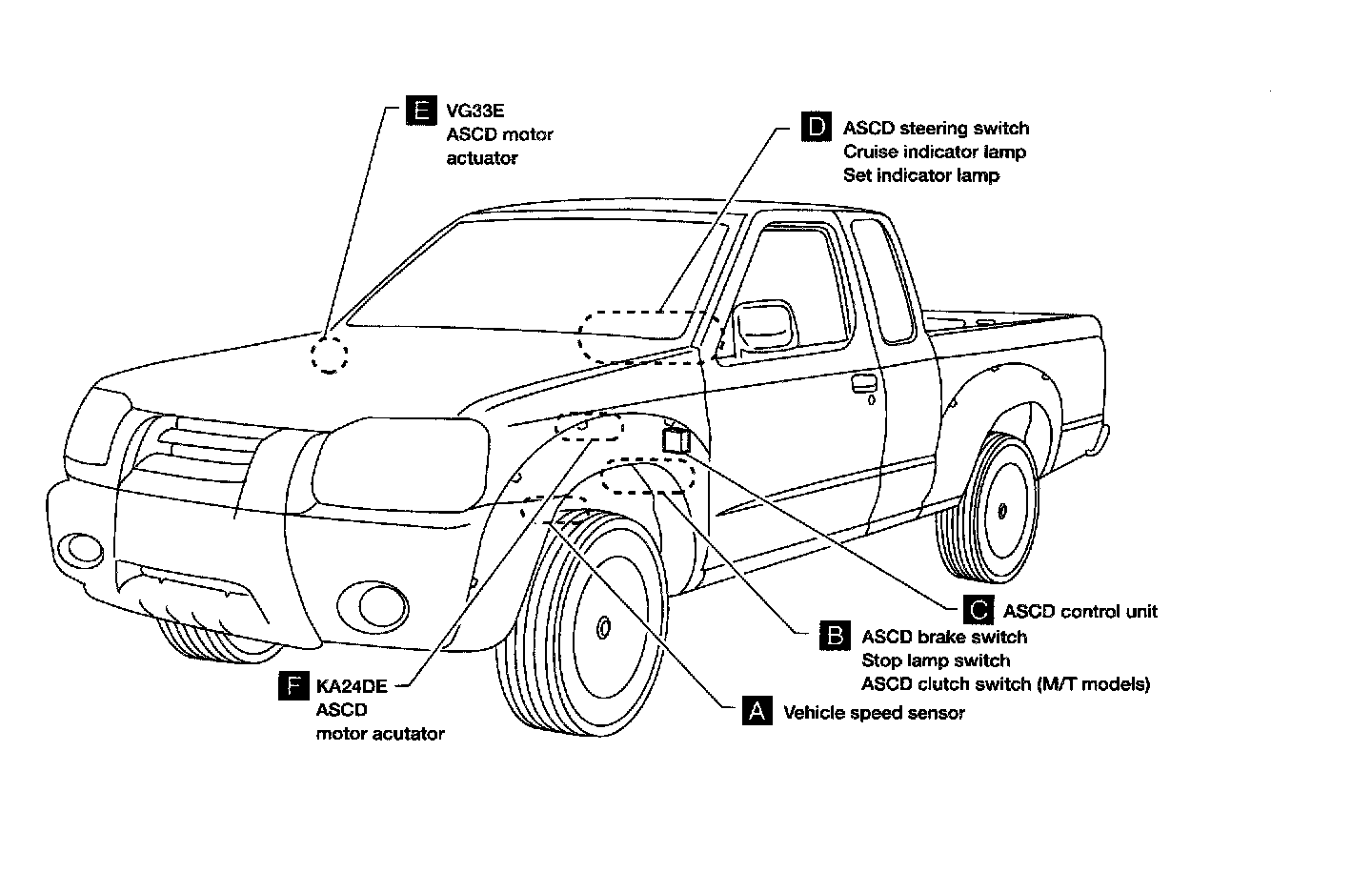 E VG33E
ASCD motor
actuator

D ASCD steering switch
Cruise indicator lamp
Set indicator lamp

C ASCD control unit

B ASCD brake switch
Stop lamp switch
ASCD clutch switch (M/T models)

F KA24DE
ASCD
motor acutator

A Vehicle speed sensor