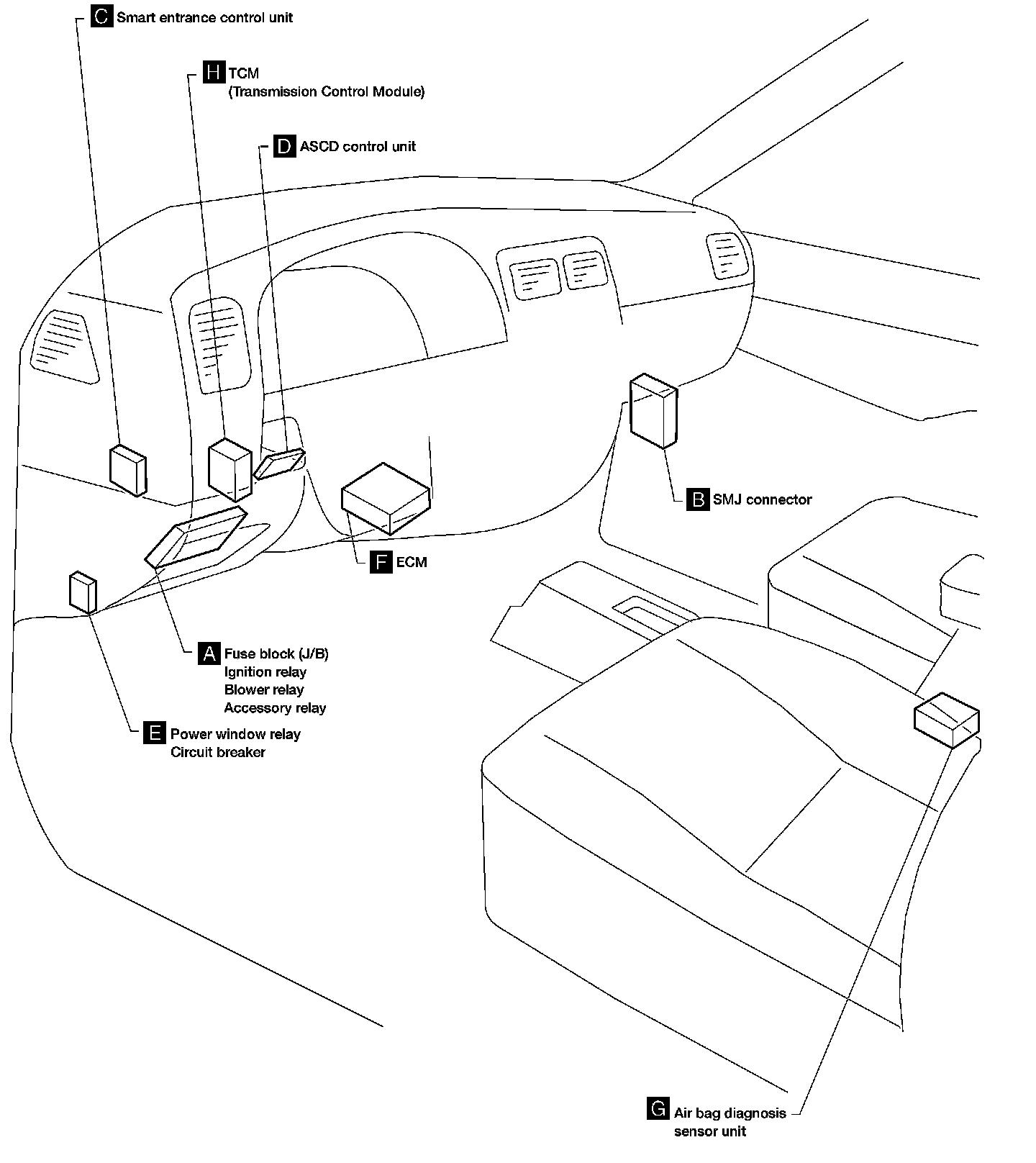 C Smart entrance control unit

H TCM
(Transmission Control Module)

D ASCD control unit

B SMJ connector

F ECM

A Fuse block (J/B)
Ignition relay
Blower relay
Accessory relay

E Power window relay
Circuit breaker

G Air bag diagnosis
sensor unit