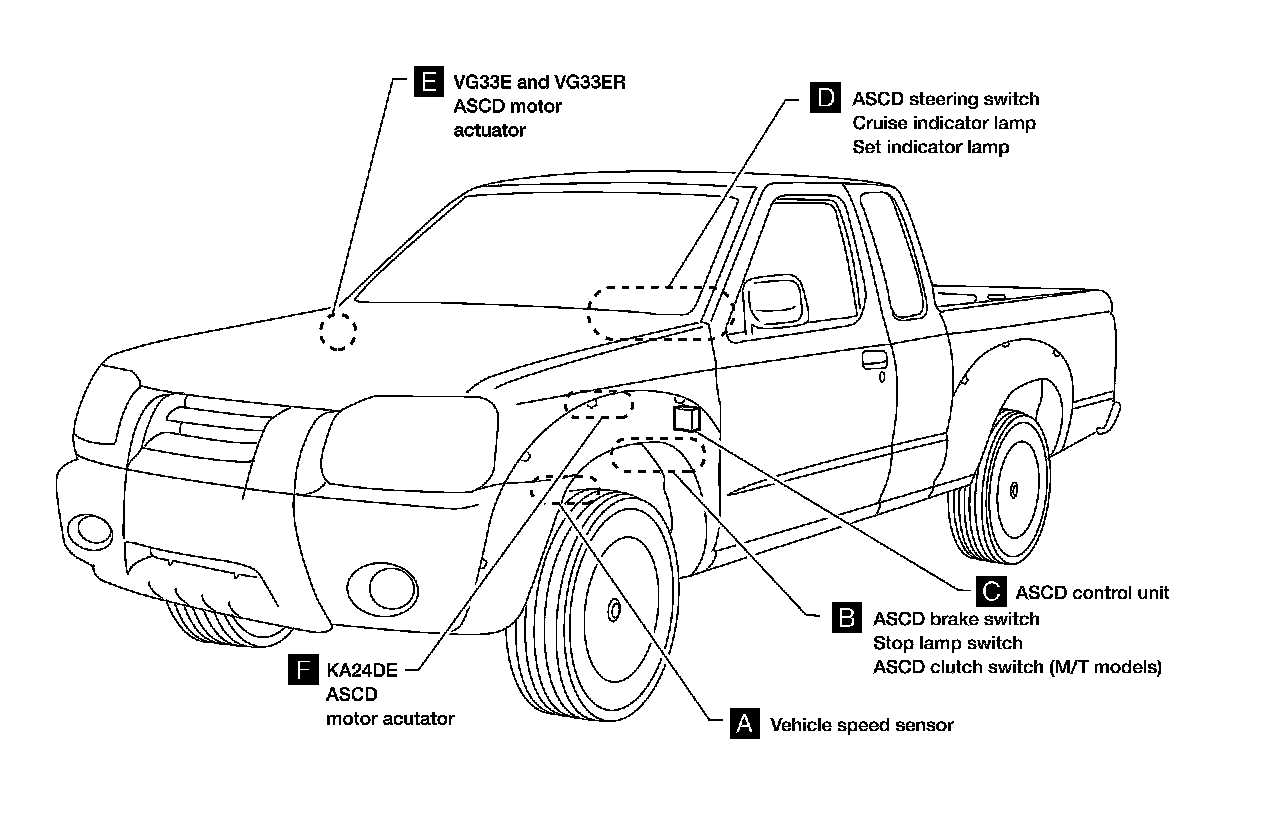 E VG33E and VG33ER ASCD motor actuator

D ASCD steering switch
Cruise indicator lamp
Set indicator lamp

C ASCD control unit

B ASCD brake switch
Stop lamp switch
ASCD clutch switch (M/T models)

F KA24DE ASCD motor acutator

A Vehicle speed sensor