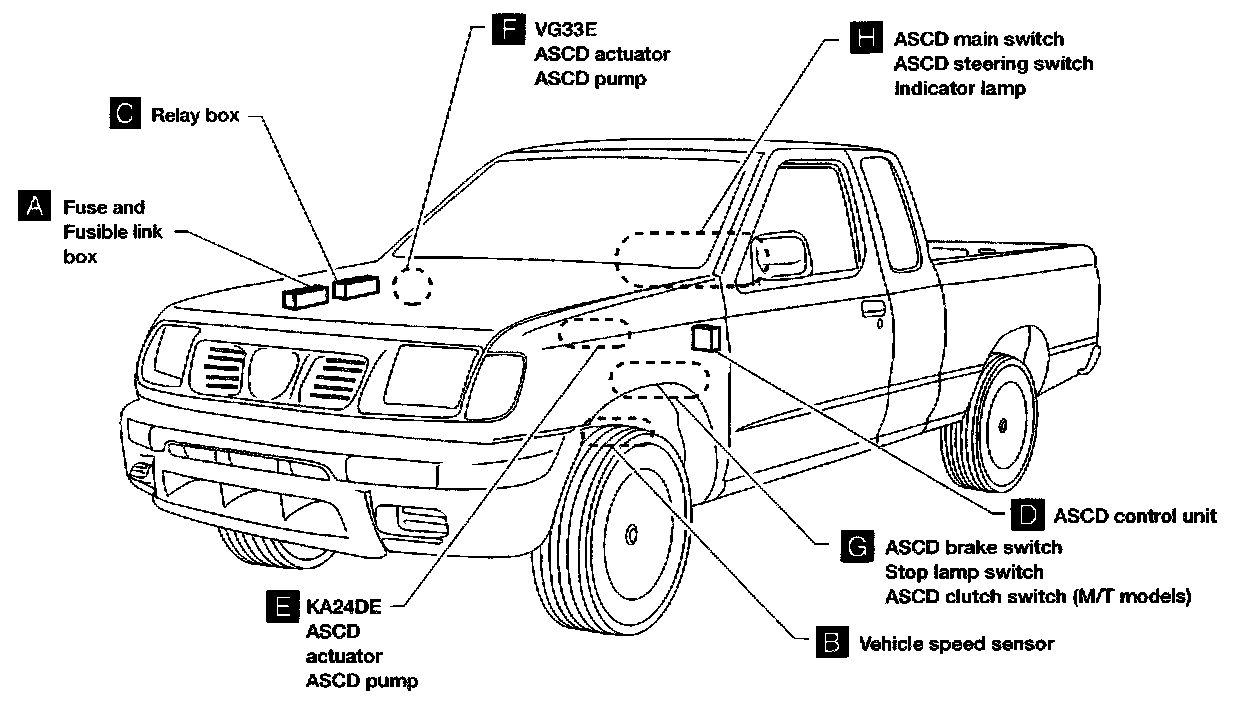 F VG33E
ASCD actuator
ASCD pump

H ASCD main switch
ASCD steering switch
Indicator lamp

C Relay box

A Fuse and
Fusible link
box

D ASCD control unit

G ASCD brake switch
Stop lamp switch
ASCD clutch switch (M/T models)

E KA24DE
ASCD
actuator
ASCD pump

B Vehicle speed sensor