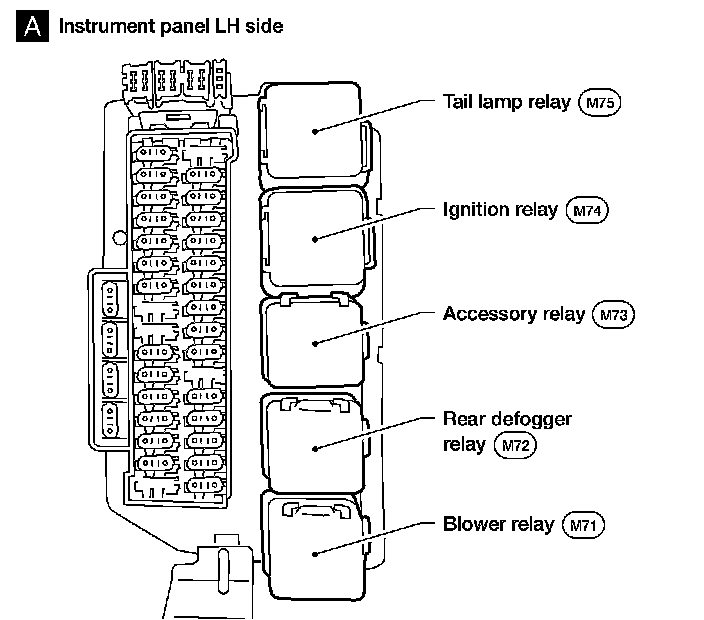 A Instrument panel LH side

Tail lamp relay M75

Ignition relay M74

Accessory relay M73

Rear defogger relay M72

Blower relay M71