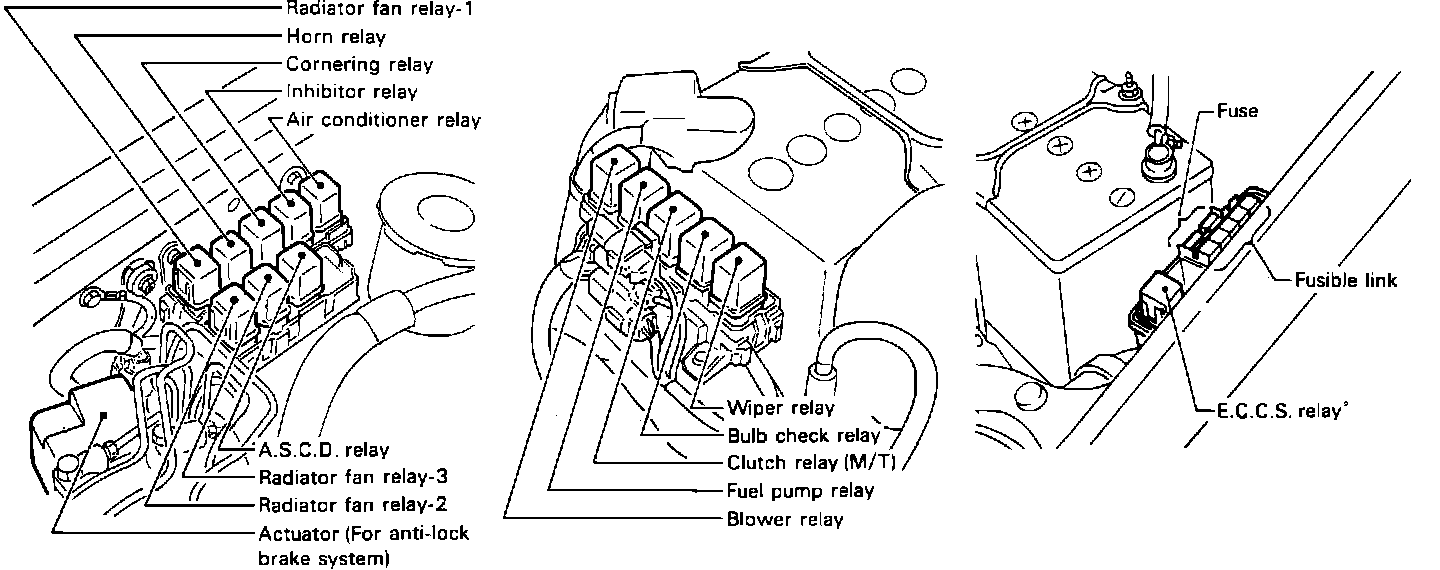 Radiator fan relay-1
Horn relay
Cornering relay
Inhibitor relay
Air conditioner relay
A.S.C.D. relay
Radiator fan relay-3
Radiator fan relay-2
Actuator (For anti-lock brake system)

Wiper relay
Bulb check relay
Clutch relay (M/T)
Fuel pump relay
Blower relay

Fuse
Fusible link
E.C.C.S. relay°