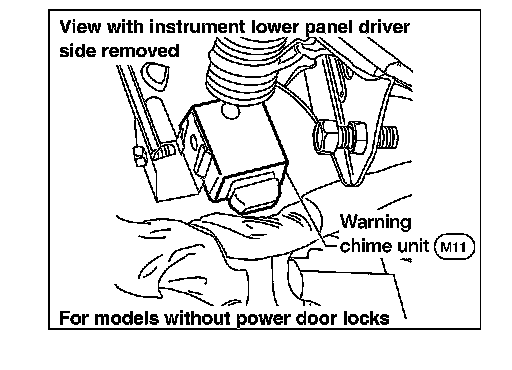 View with instrument lower panel driver side removed

Warning chime unit M11

For models without power door locks