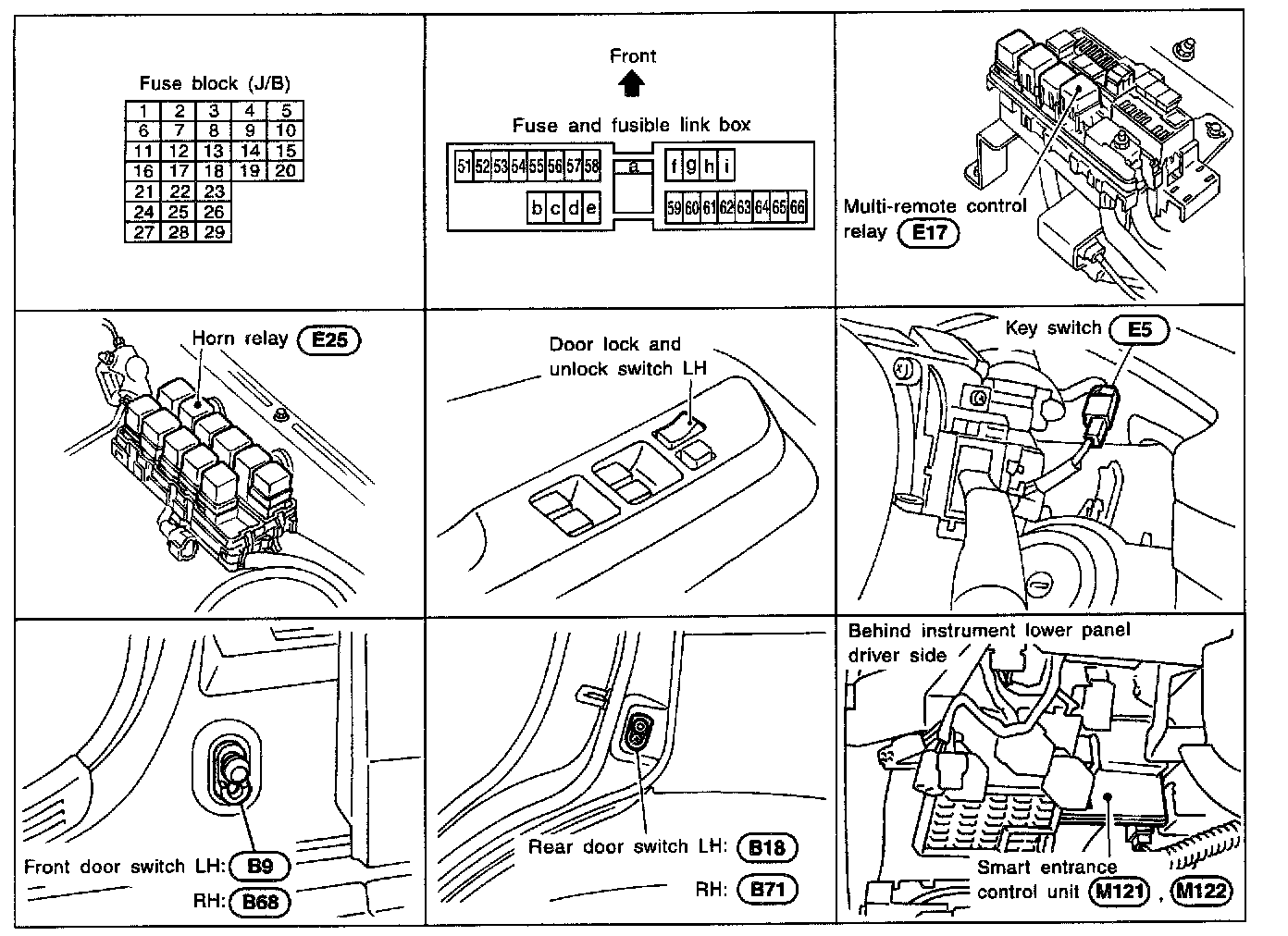 Fuse block (J/B)

| 1 | 2 | 3 | 4 | 5 |
|---|---|---|---|---|
| 6 | 7 | 8 | 9 | 10 |
| 11 | 12 | 13 | 14 | 15 |
| 16 | 17 | 18 | 19 | 20 |
| 21 | 22 | 23 | | |
| 24 | 25 | 26 | | |
| 27 | 28 | 29 | | |

Front

Fuse and fusible link box

51 52 53 54 55 56 57 58 a f g h i

b c d e 59 60 61 62 63 64 65 66

Multi-remote control relay E17

Horn relay E25

Door lock and unlock switch LH

Key switch E5

Front door switch LH: B9

RH: B68

Rear door switch LH: B18

RH: B71

Behind instrument lower panel driver side

Smart entrance control unit M121, M122