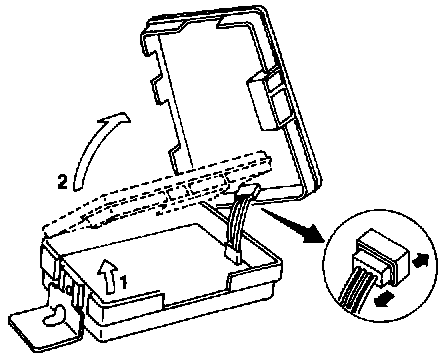 2
1