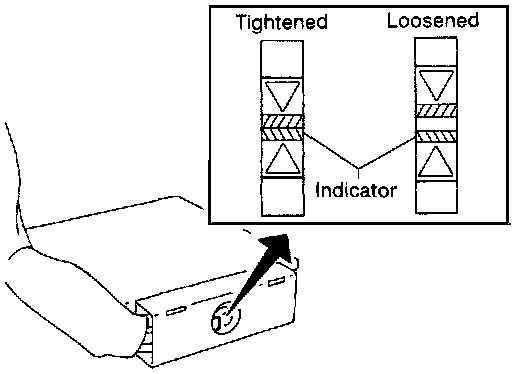 Tightened
Loosened
Indicator