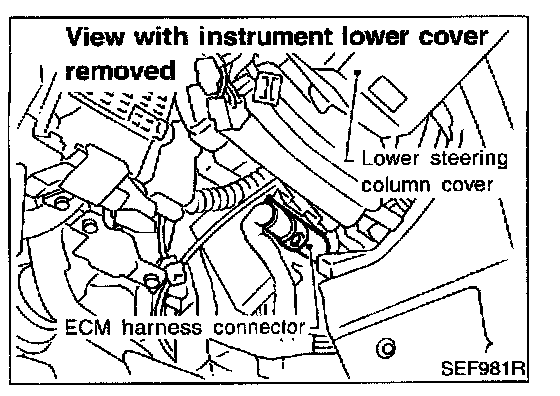 View with instrument lower cover removed

Lower steering column cover

ECM harness connector

SEF981R