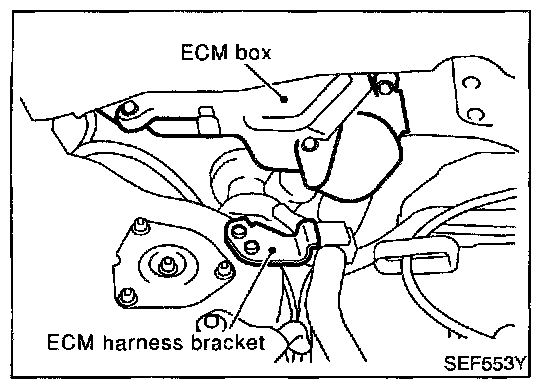 ECM box

ECM harness bracket

SEF553Y