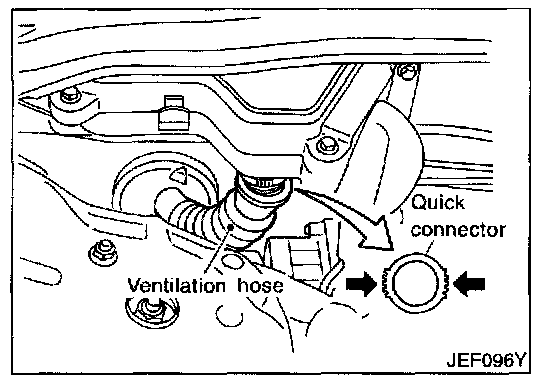 Quick connector

Ventilation hose

JEF096Y