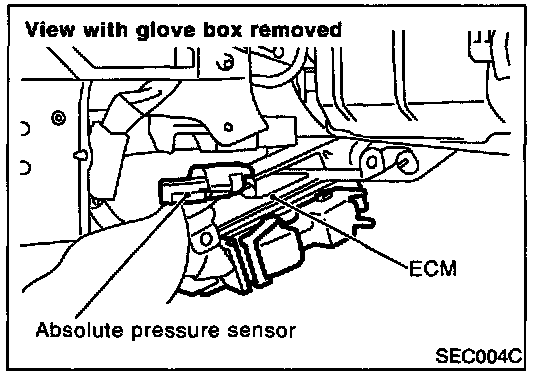 View with glove box removed

ECM

Absolute pressure sensor

SEC004C