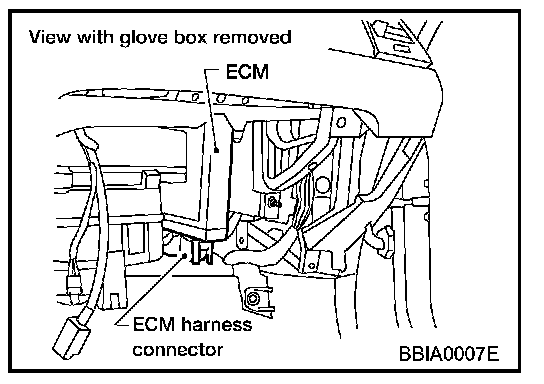 View with glove box removed

ECM

ECM harness connector

BBIA0007E