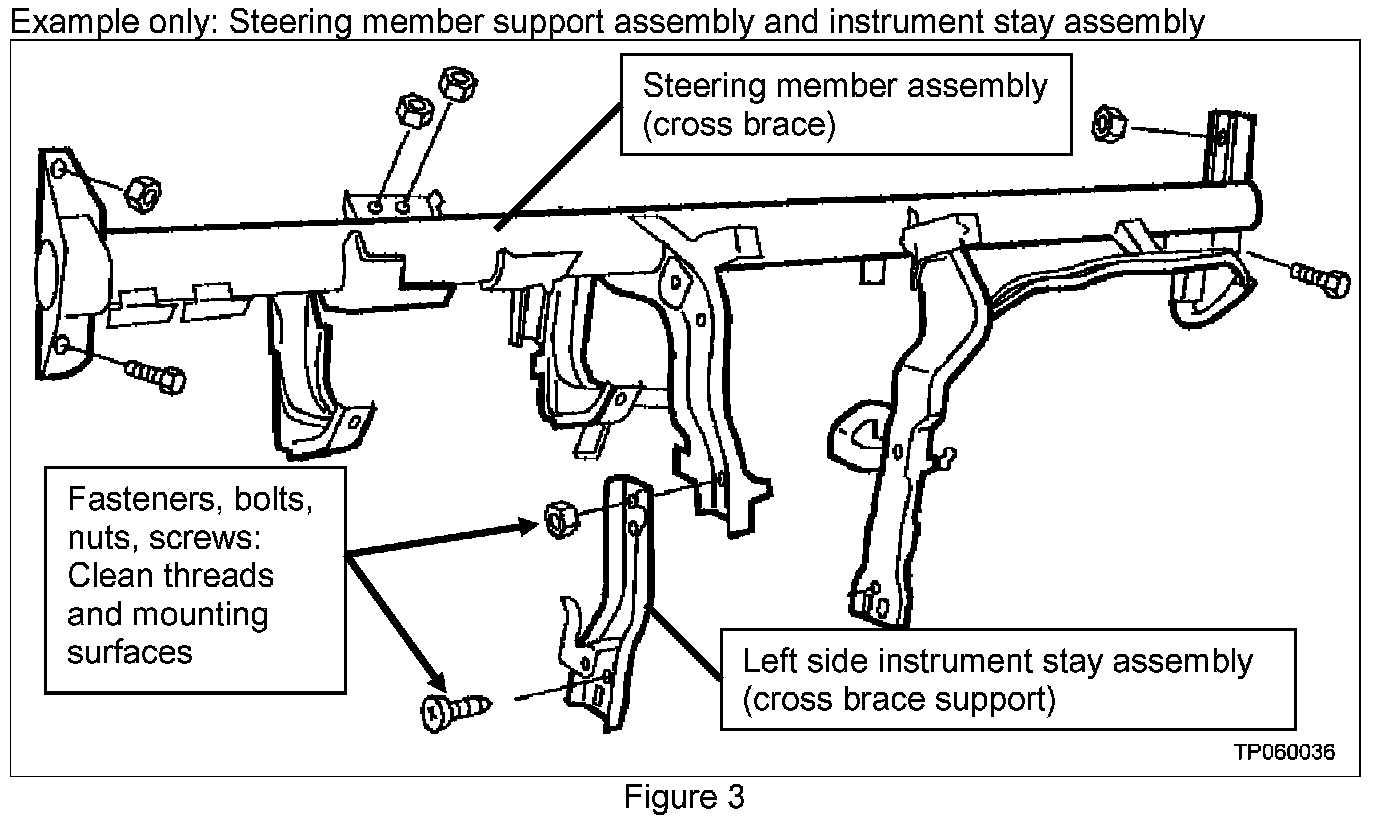 Example only: Steering member support assembly and instrument stay assembly

Steering member assembly (cross brace)

Fasteners, bolts, nuts, screws: Clean threads and mounting surfaces

Left side instrument stay assembly (cross brace support)

TP060036

Figure 3