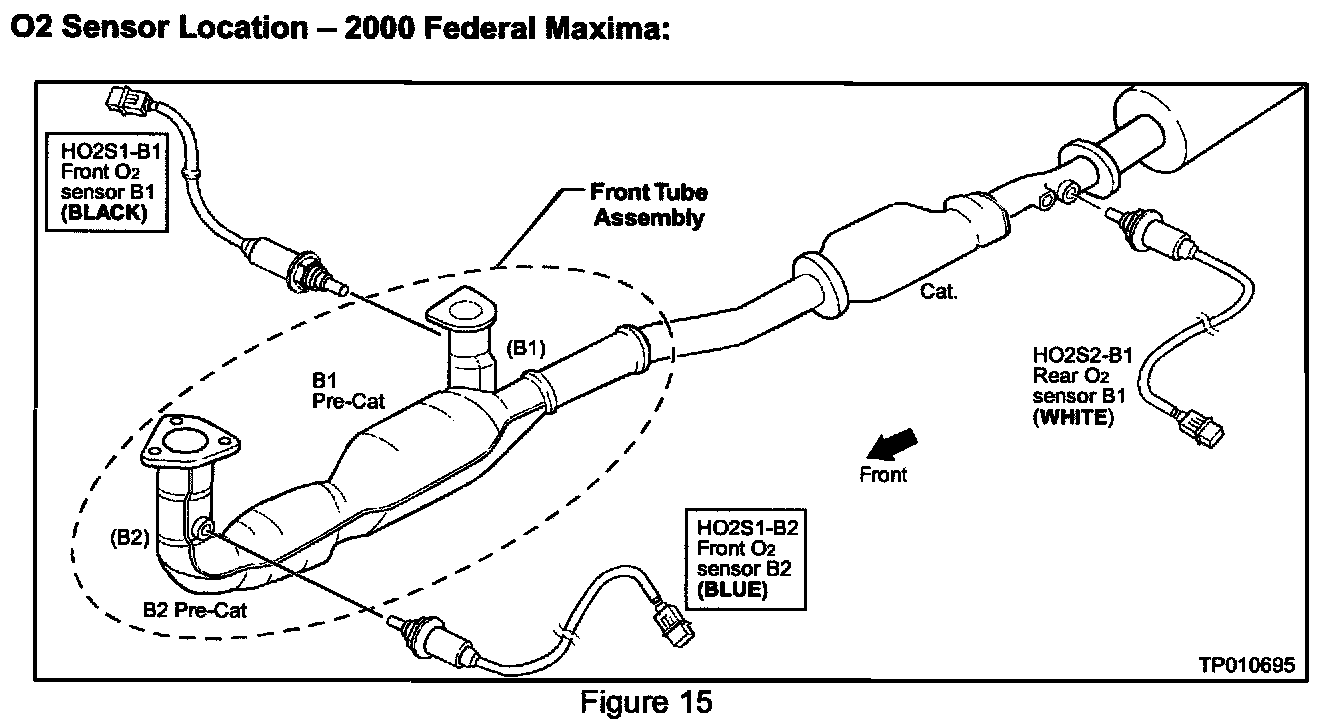 O2 Sensor Location – 2000 Federal Maxima:

HO2S1-B1
Front $O_2$
sensor B1
(BLACK)

Front Tube
Assembly

(B1)

B1
Pre-Cat

Cat.

HO2S2-B1
Rear $O_2$
sensor B1
(WHITE)

Front

(B2)

B2 Pre-Cat

HO2S1-B2
Front $O_2$
sensor B2
(BLUE)

TP010695

Figure 15