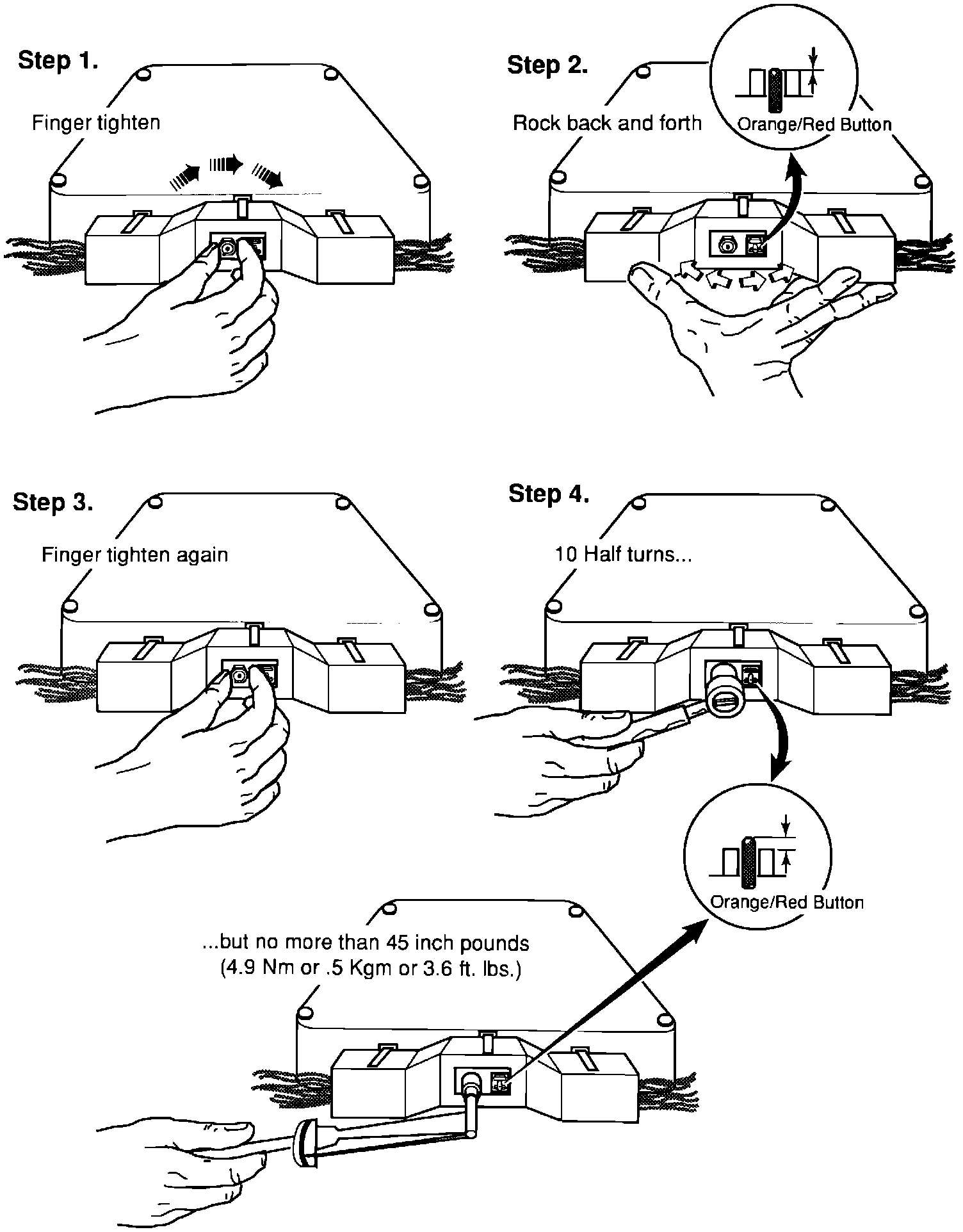 Step 1.

Finger tighten

Step 2.

Rock back and forth

Orange/Red Button

Step 3.

Finger tighten again

Step 4.

10 Half turns...

Orange/Red Button

...but no more than 45 inch pounds (4.9 Nm or .5 Kgm or 3.6 ft. lbs.)