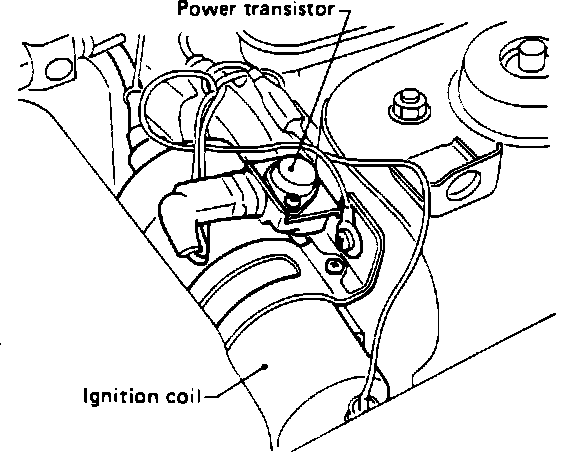 Power transistor

Ignition coil