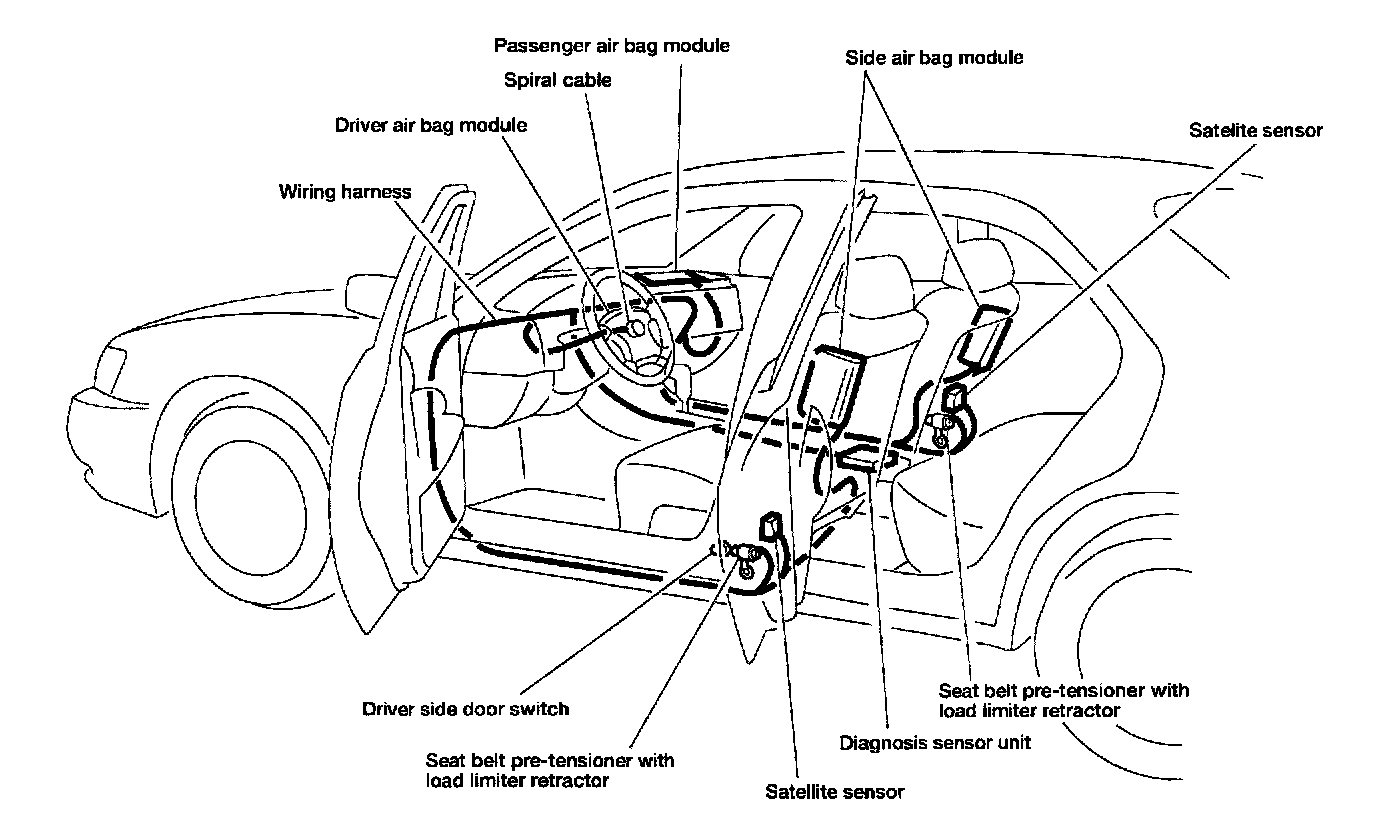 Passenger air bag module
Spiral cable
Driver air bag module
Wiring harness
Side air bag module
Satelite sensor
Driver side door switch
Seat belt pre-tensioner with load limiter retractor
Satellite sensor
Diagnosis sensor unit
Seat belt pre-tensioner with load limiter retractor