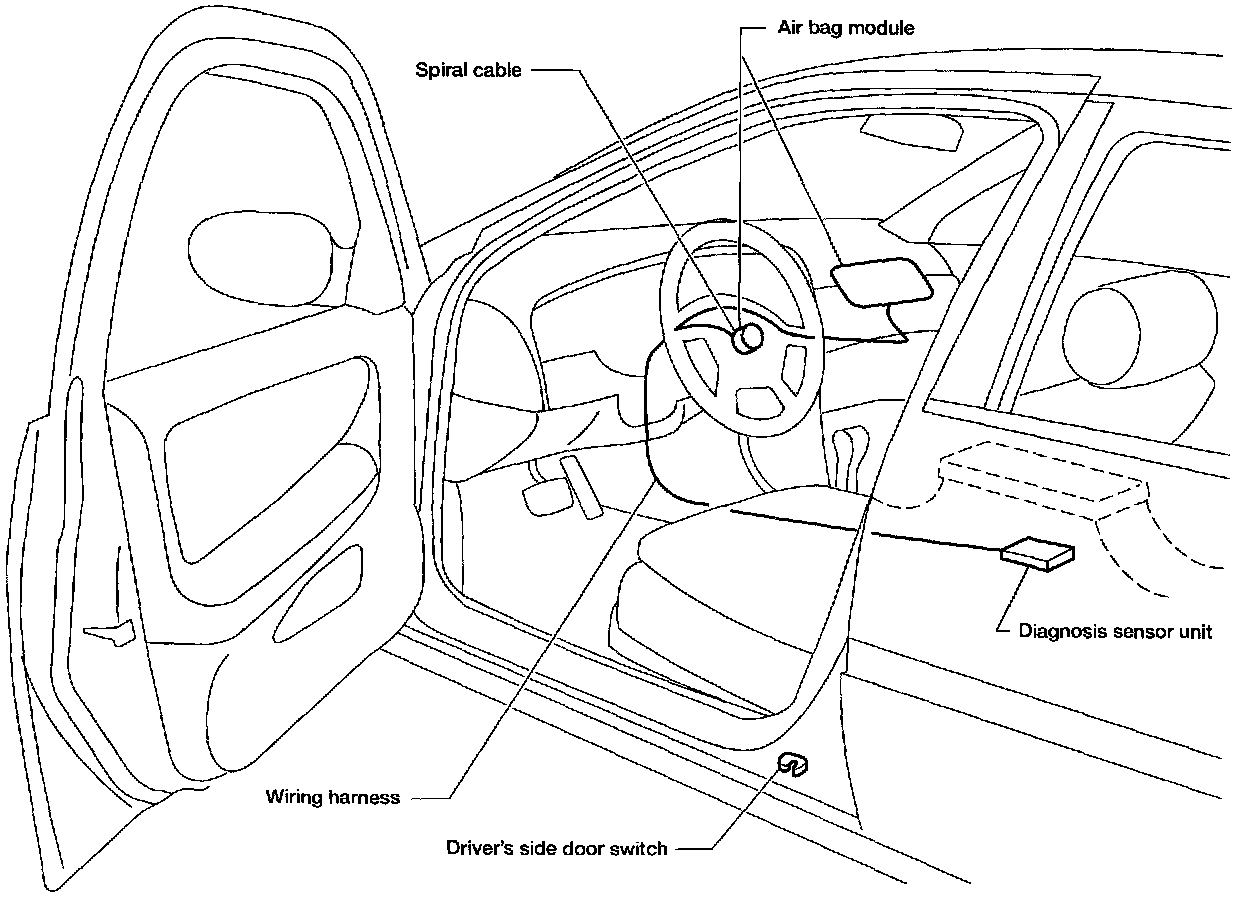 Air bag module
Spiral cable
Diagnosis sensor unit
Wiring harness
Driver's side door switch